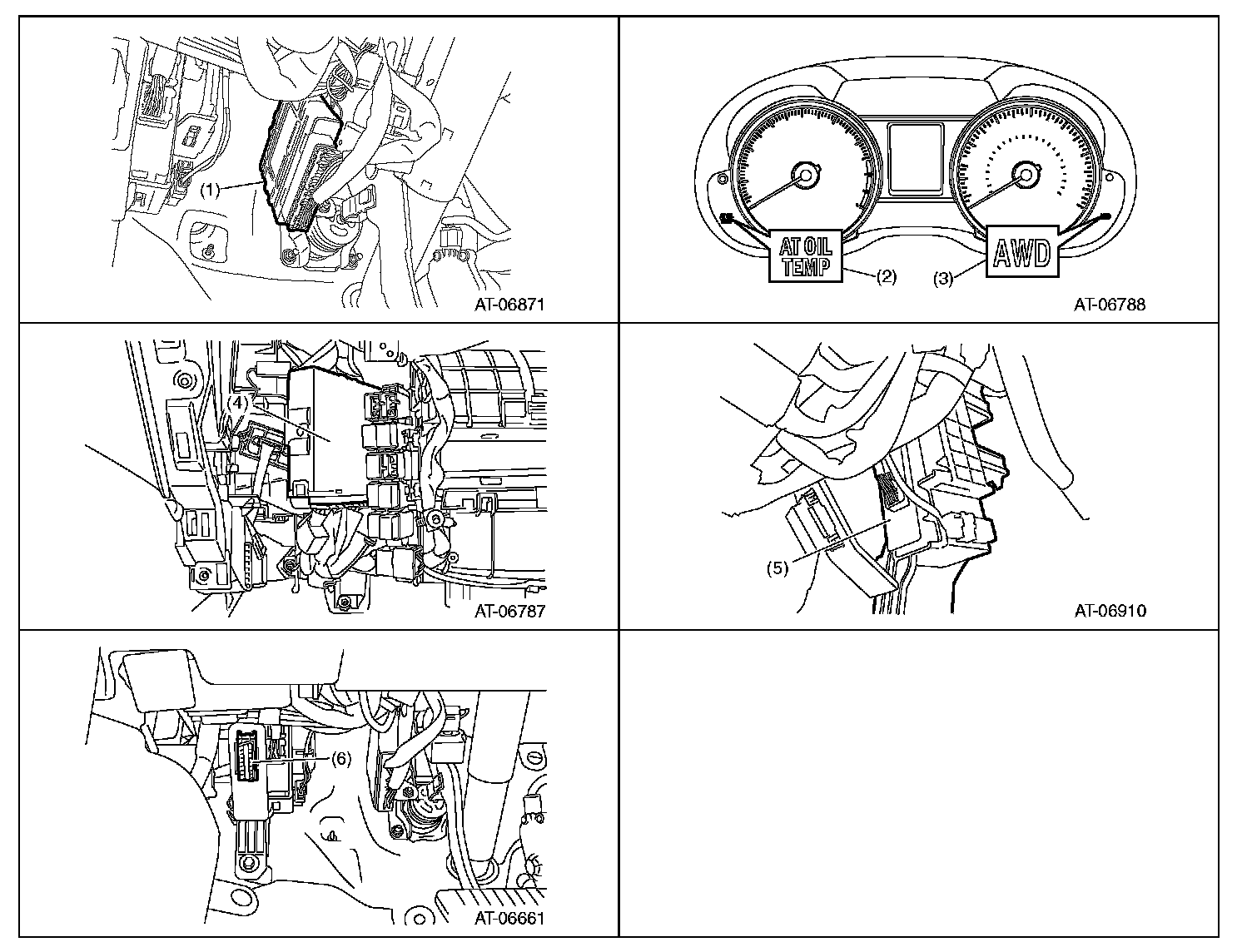 (1)

AT-06871

AT OIL TEMP

(2)

(3)

AWD

AT-06788

(4)

AT-06787

(5)

AT-06910

(6)

AT-06661