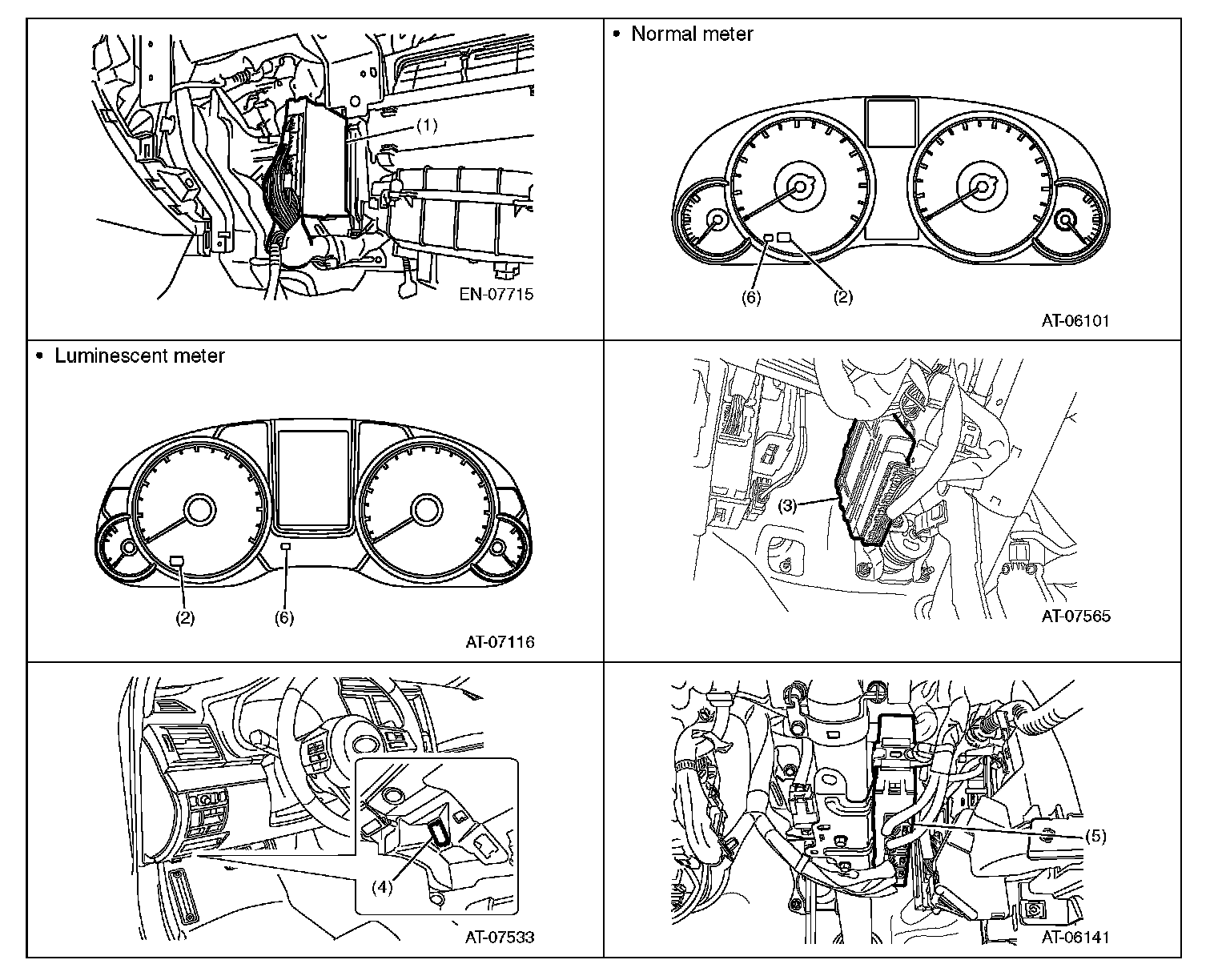 (1)

EN-07715

• Normal meter

(6)

(2)

AT-06101

• Luminescent meter

(2)

(6)

AT-07116

(3)

AT-07565

(4)

AT-07533

(5)

AT-06141