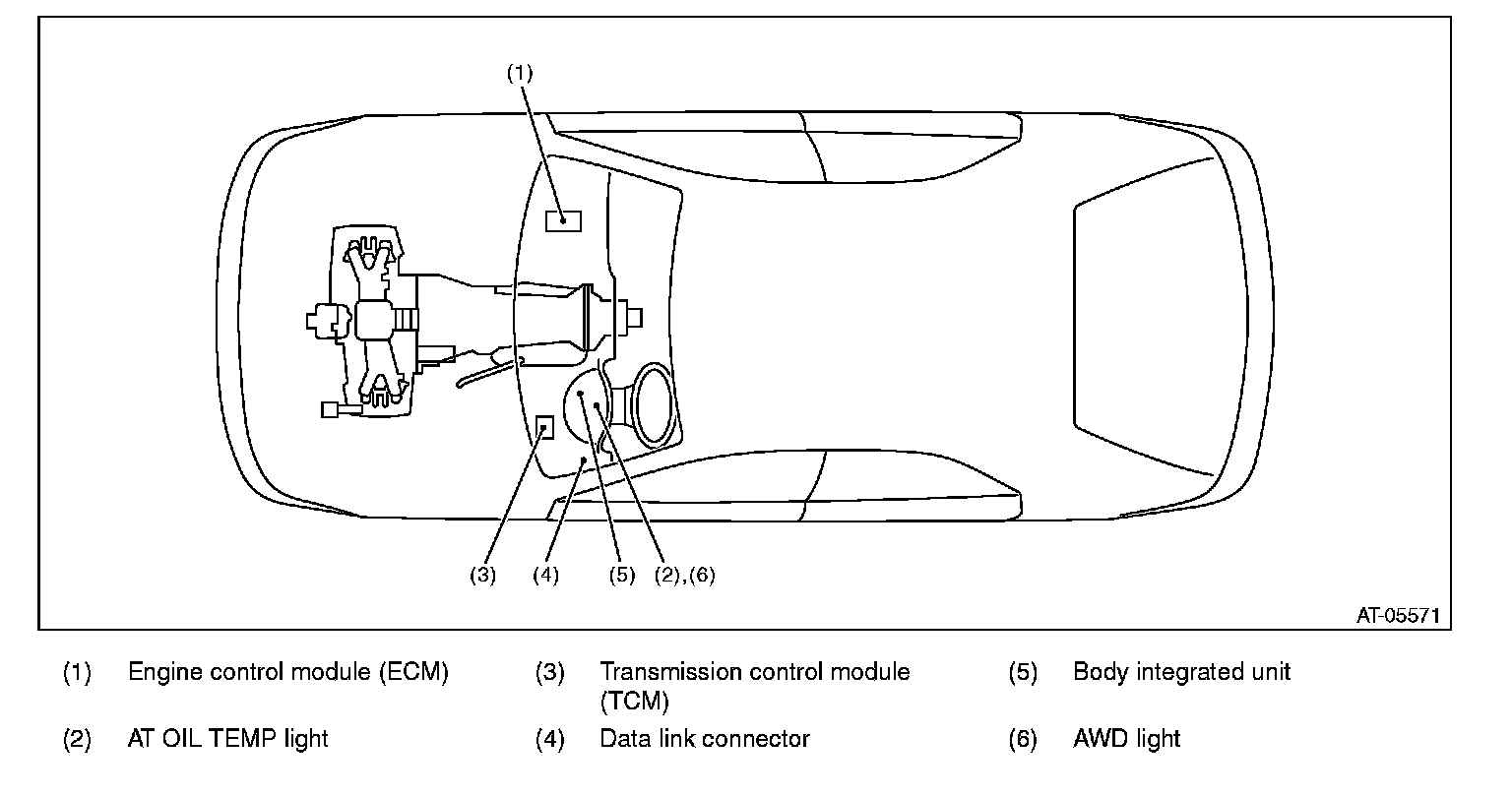 (1)

(3) (4) (5) (2),(6)

AT-05571

(1) Engine control module (ECM)

(2) AT OIL TEMP light

(3) Transmission control module (TCM)

(4) Data link connector

(5) Body integrated unit

(6) AWD light