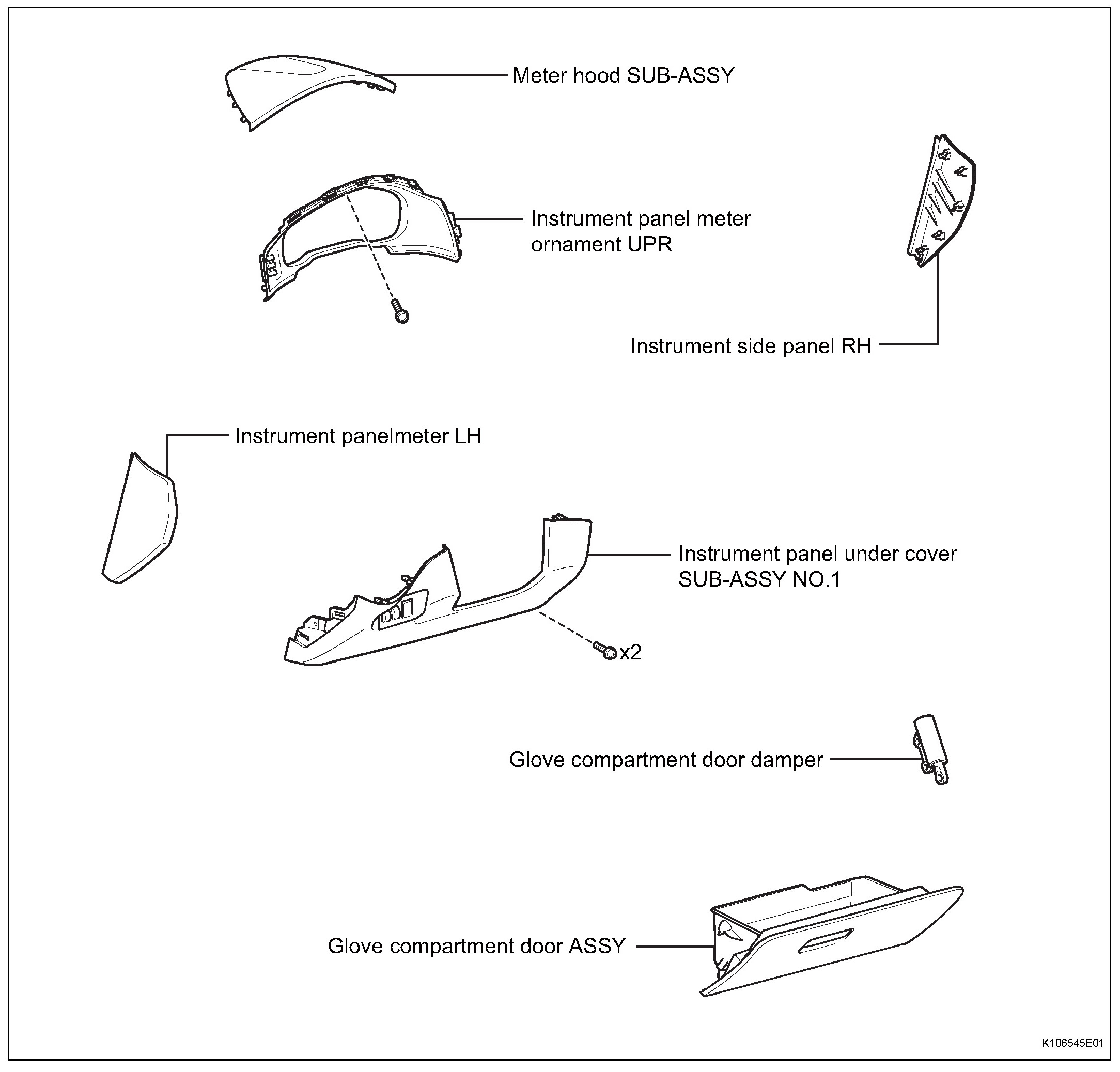 Meter hood SUB-ASSY

Instrument panel meter ornament UPR

Instrument side panel RH

Instrument panelmeter LH

Instrument panel under cover SUB-ASSY NO.1

x2

Glove compartment door damper

Glove compartment door ASSY

K106545E01