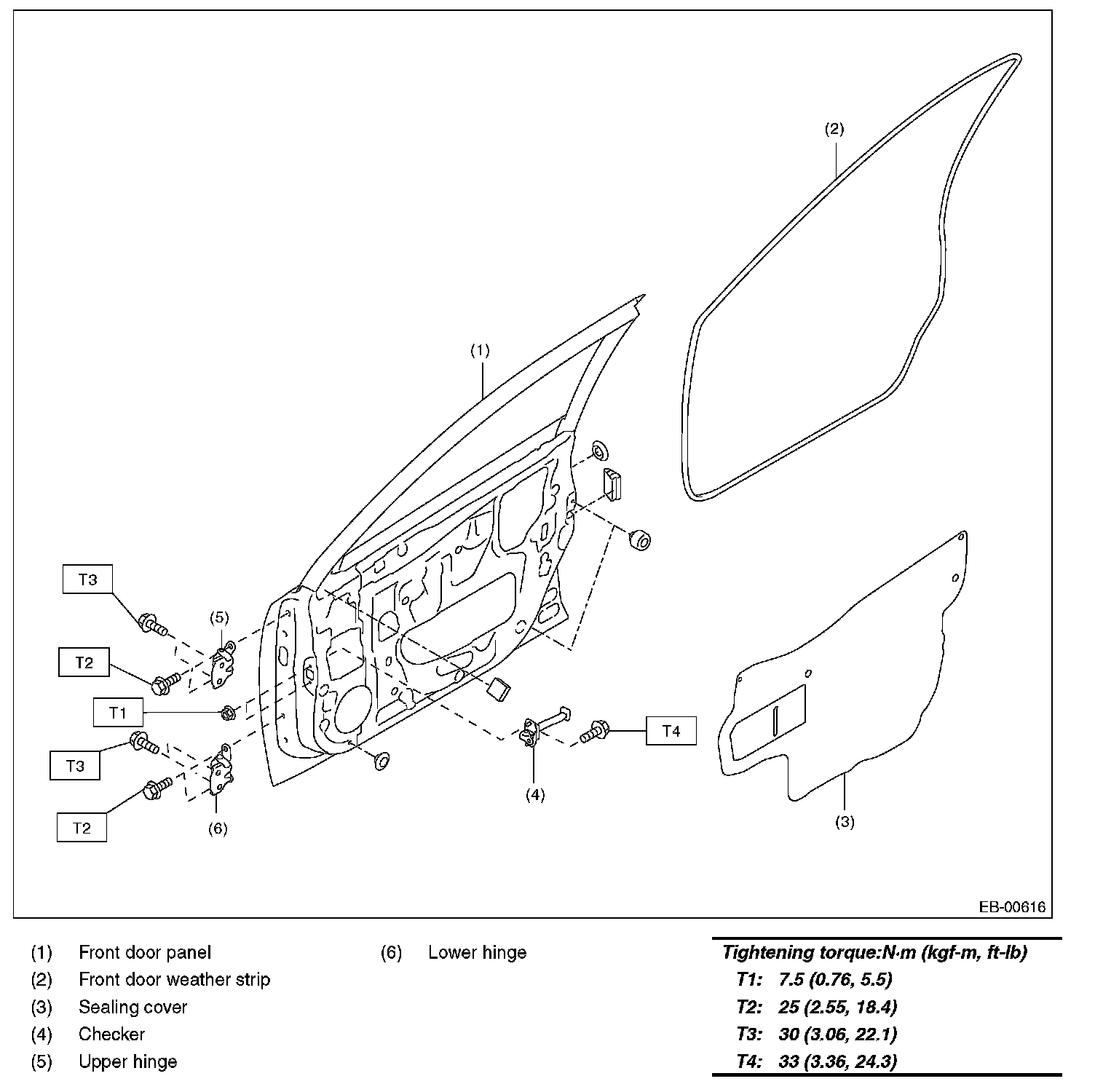 (2)

(1)

T3

(5)

T2

T1

T3

T2

(6)

(4)

T4

(3)

EB-00616

(1) Front door panel
(2) Front door weather strip
(3) Sealing cover
(4) Checker
(5) Upper hinge

(6) Lower hinge

Tightening torque:N·m (kgf-m, ft-lb)
T1: 7.5 (0.76, 5.5)
T2: 25 (2.55, 18.4)
T3: 30 (3.06, 22.1)
T4: 33 (3.36, 24.3)