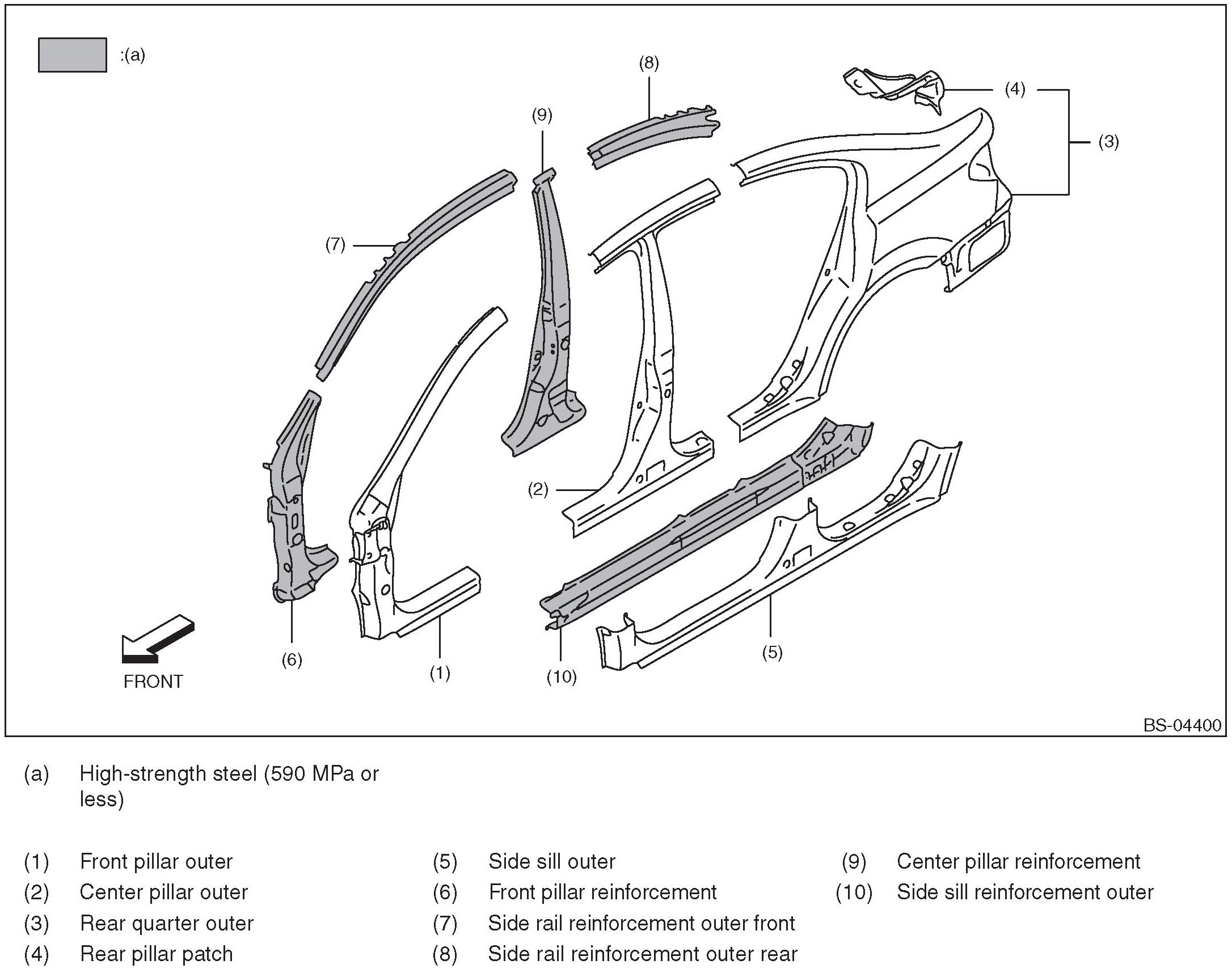 :(a)

(8)

(4)

(9)

(3)

(7)

(2)

(6)

(1)

(10)

(5)

FRONT

BS-04400

(a) High-strength steel (590 MPa or less)

(1) Front pillar outer
(2) Center pillar outer
(3) Rear quarter outer
(4) Rear pillar patch

(5) Side sill outer
(6) Front pillar reinforcement
(7) Side rail reinforcement outer front
(8) Side rail reinforcement outer rear

(9) Center pillar reinforcement
(10) Side sill reinforcement outer