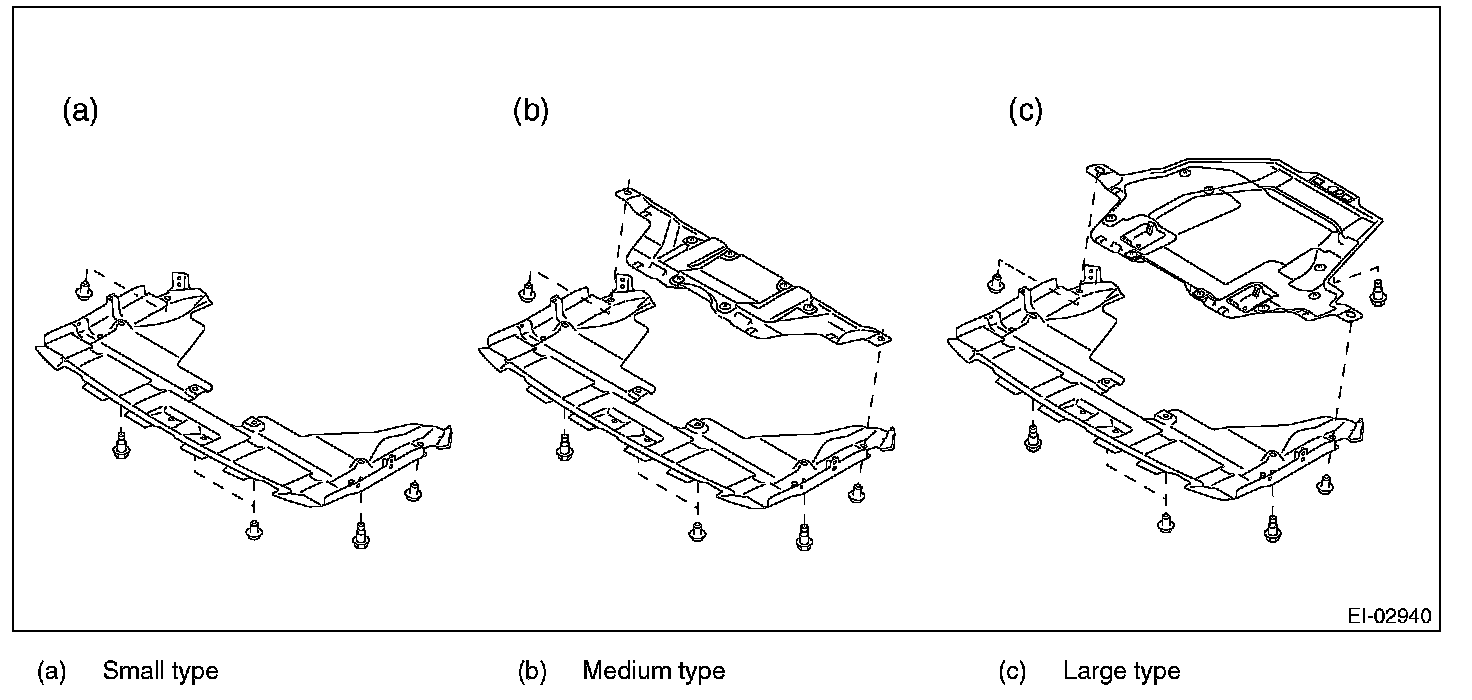 (a)

(b)

(c)

EI-02940

(a) Small type

(b) Medium type

(c) Large type