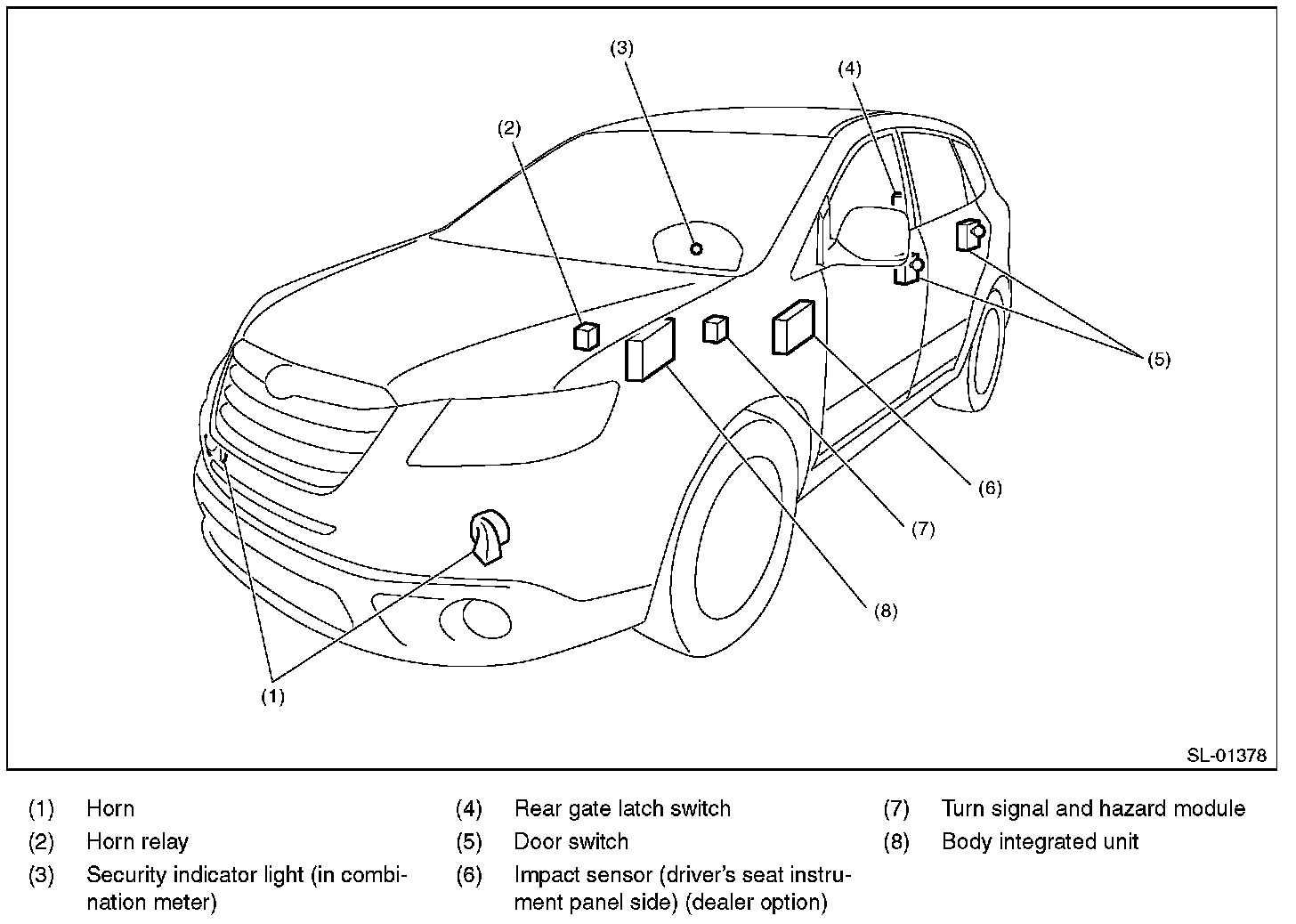 (3)
(4)
(2)
(5)
(6)
(7)
(8)
(1)

SL-01378

(1) Horn
(2) Horn relay
(3) Security indicator light (in combination meter)

(4) Rear gate latch switch
(5) Door switch
(6) Impact sensor (driver's seat instrument panel side) (dealer option)

(7) Turn signal and hazard module
(8) Body integrated unit