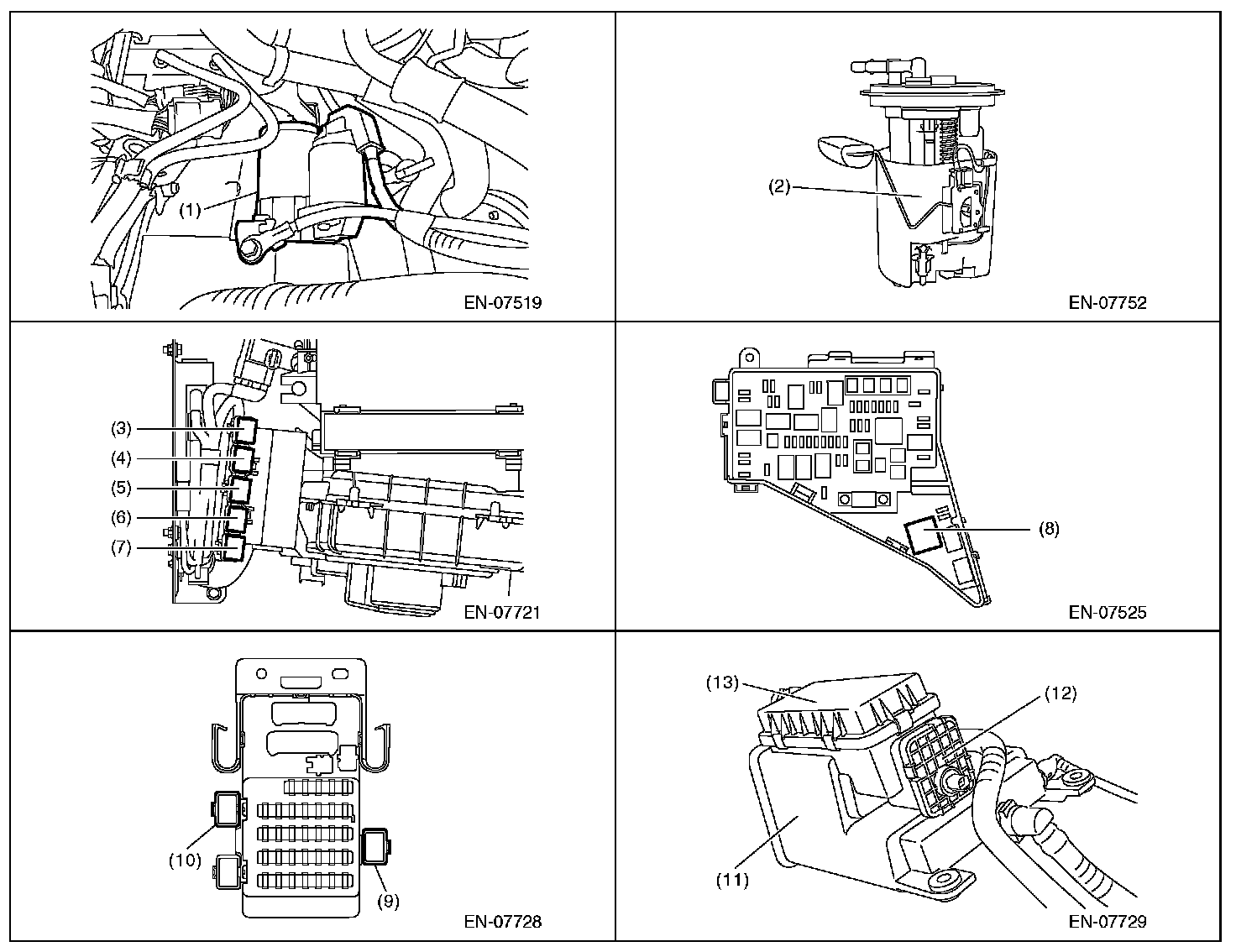 (1)

EN-07519

(2)

EN-07752

(3)
(4)
(5)
(6)
(7)

EN-07721

(8)

EN-07525

(10)
(9)

EN-07728

(13)
(12)
(11)

EN-07729