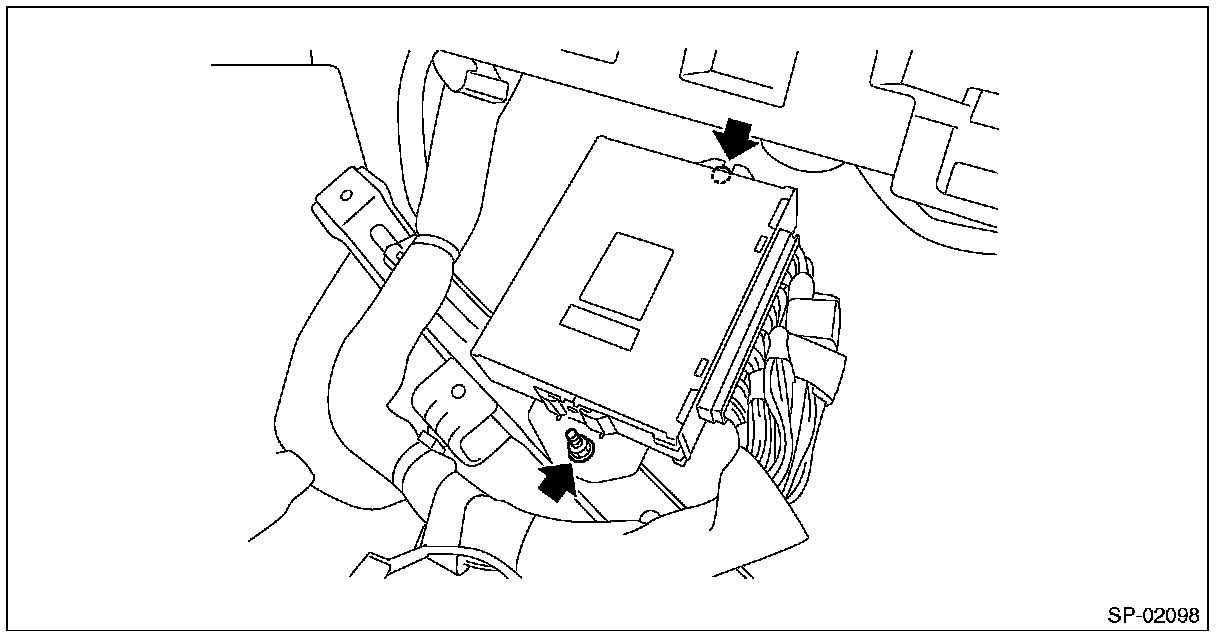 SP-02098