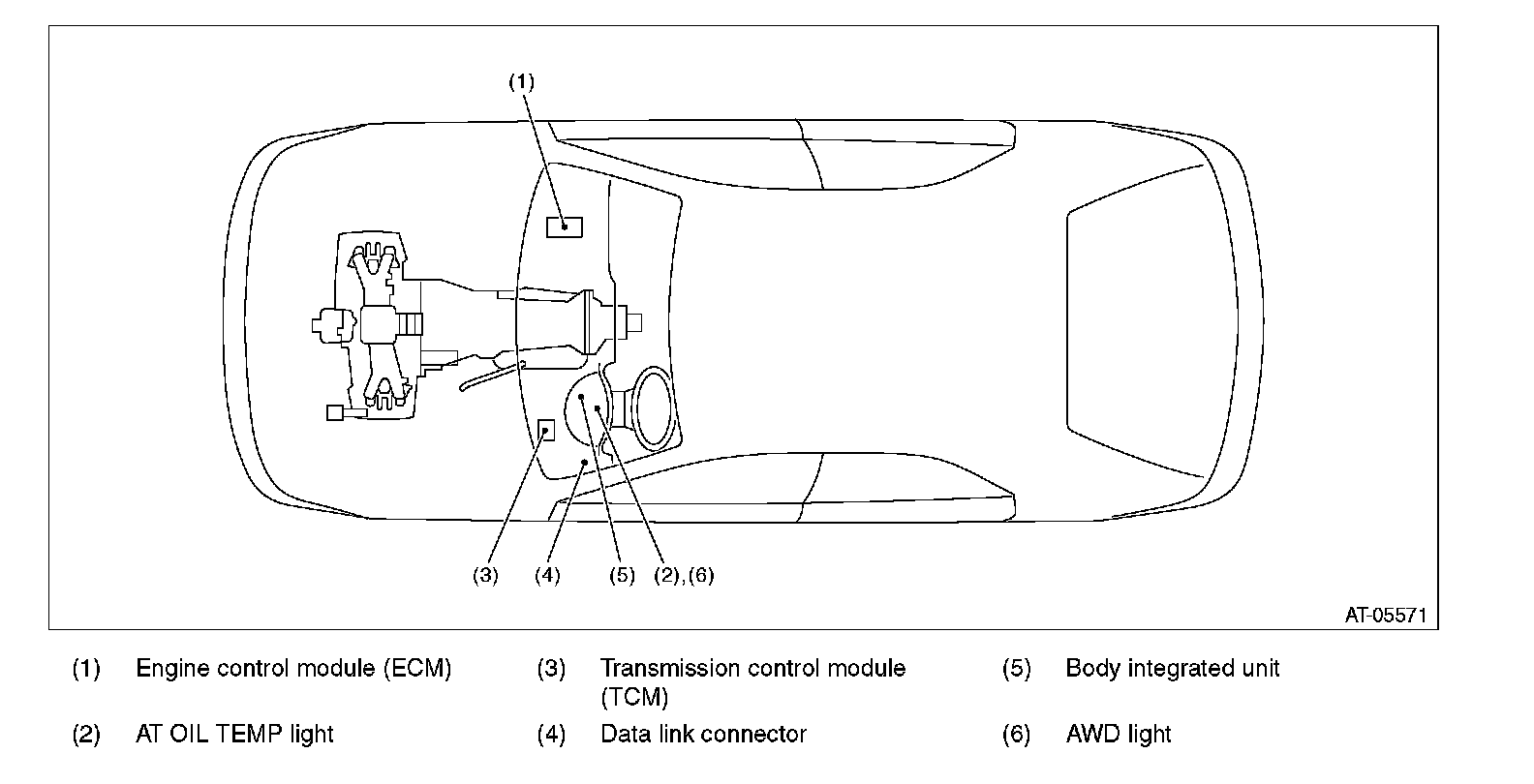 (1)

(3) (4) (5) (2),(6)

AT-05571

(1) Engine control module (ECM)

(2) AT OIL TEMP light

(3) Transmission control module (TCM)

(4) Data link connector

(5) Body integrated unit

(6) AWD light