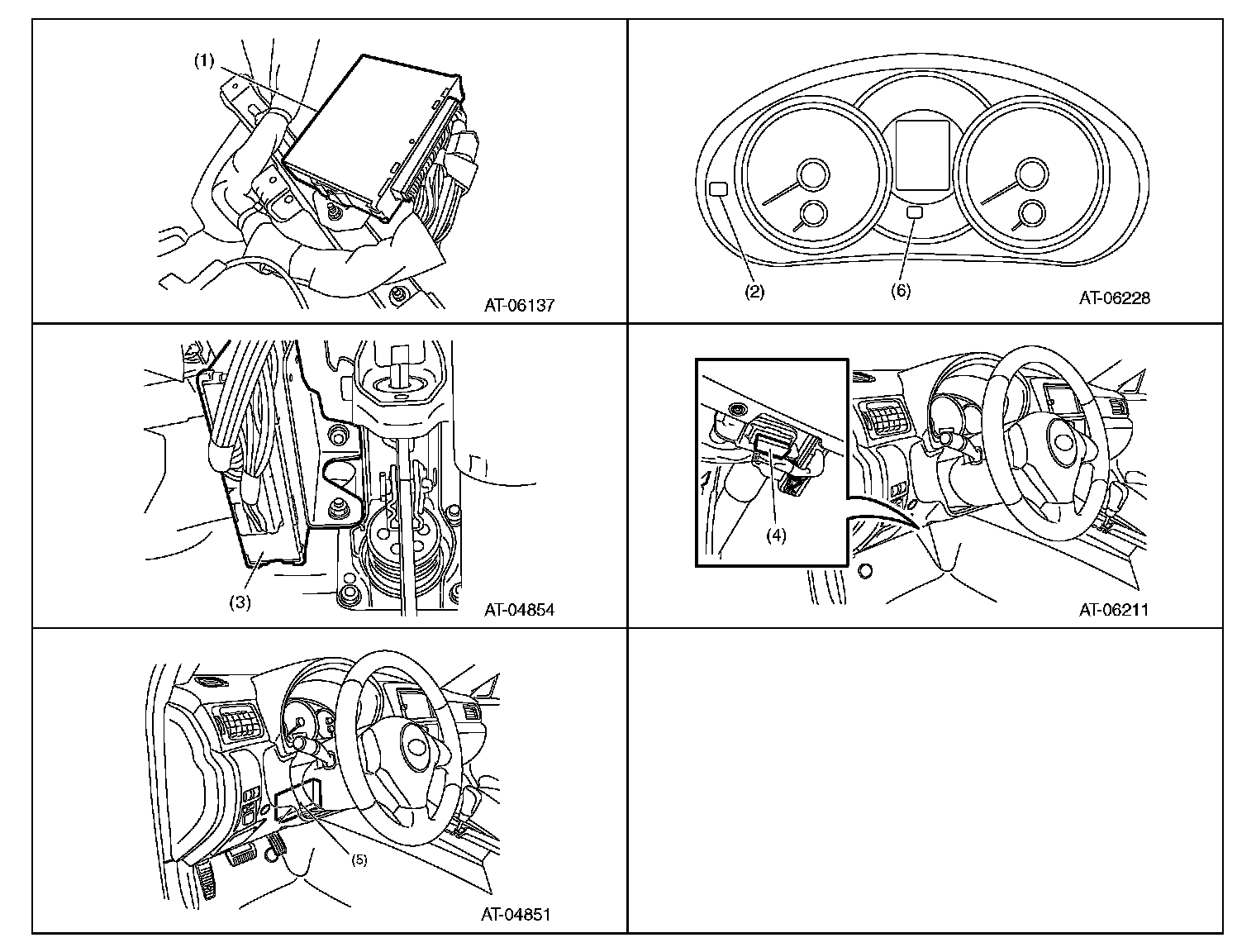 (1)

AT-06137

(2)

(6)

AT-06228

(3)

AT-04854

(4)

AT-06211

(5)

AT-04851