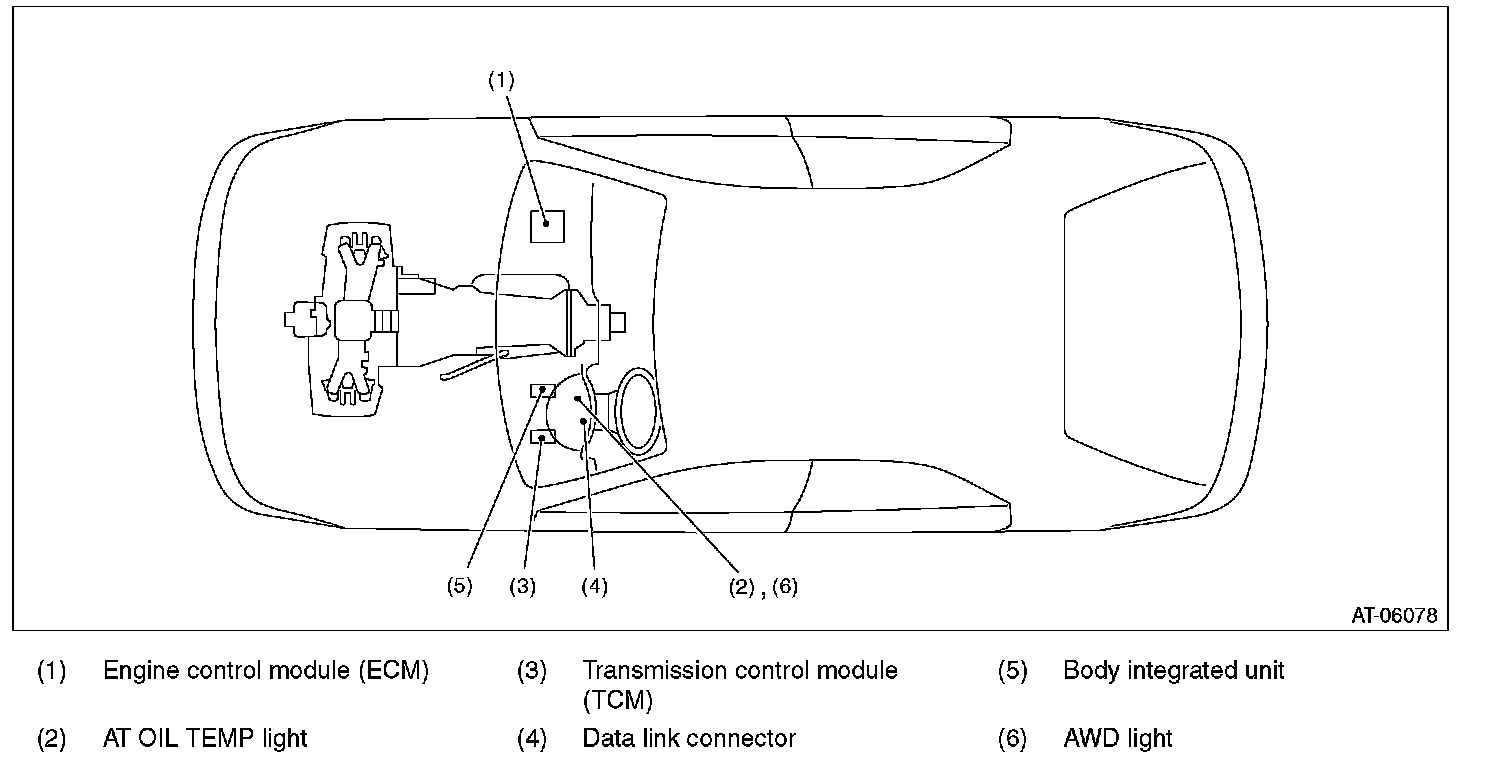 (1)

(5) (3) (4) (2) , (6)

AT-06078

(1) Engine control module (ECM)

(2) AT OIL TEMP light

(3) Transmission control module (TCM)

(4) Data link connector

(5) Body integrated unit

(6) AWD light