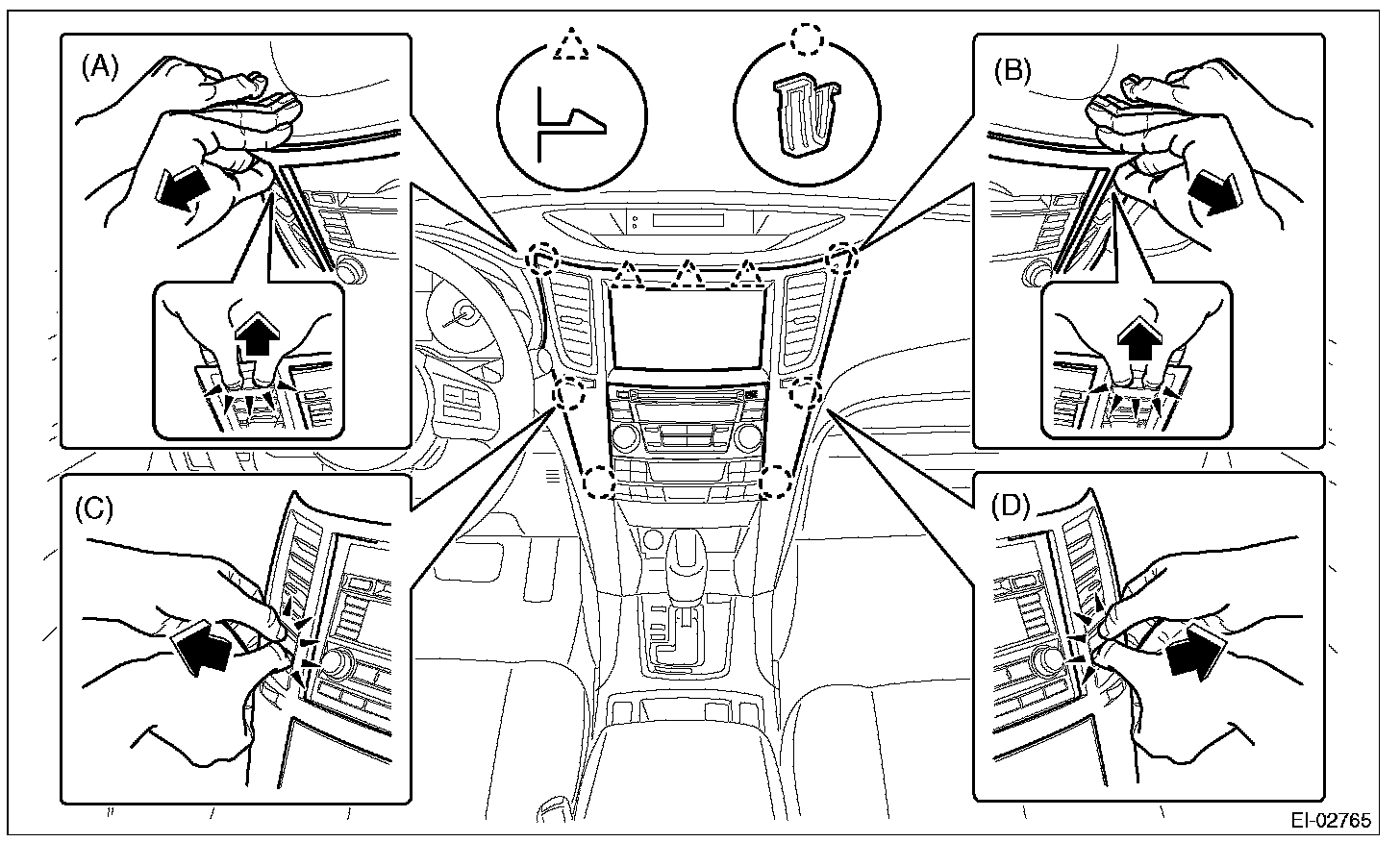 (A)

(B)

(C)

(D)

EI-02765