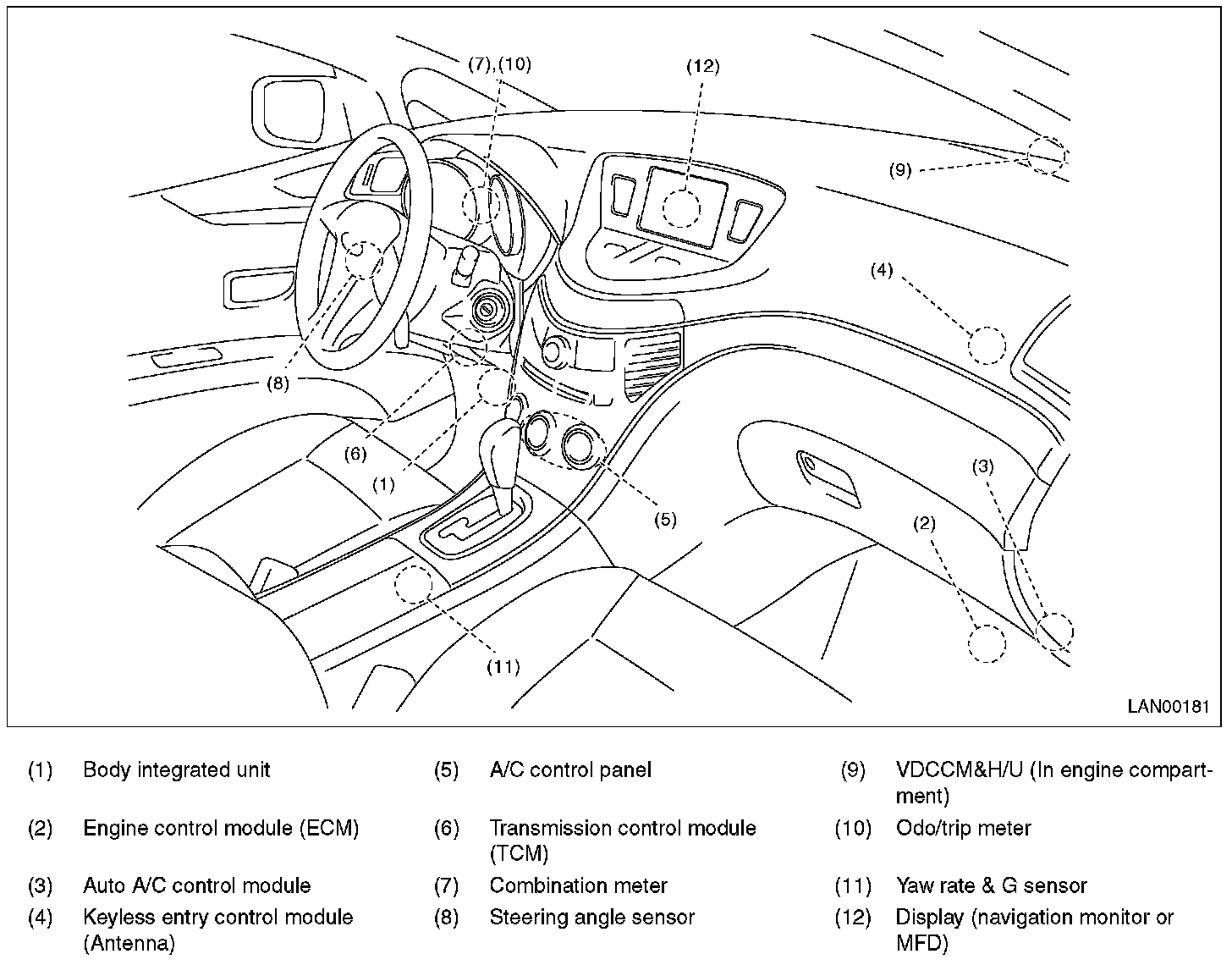 (7),(10)
(12)
(9)
(4)
(8)
(6)
(1)
(5)
(3)
(2)
(11)
LAN00181

(1) Body integrated unit
(2) Engine control module (ECM)
(3) Auto A/C control module
(4) Keyless entry control module (Antenna)

(5) A/C control panel
(6) Transmission control module (TCM)
(7) Combination meter
(8) Steering angle sensor

(9) VDCCM&H/U (In engine compartment)
(10) Odo/trip meter
(11) Yaw rate & G sensor
(12) Display (navigation monitor or MFD)