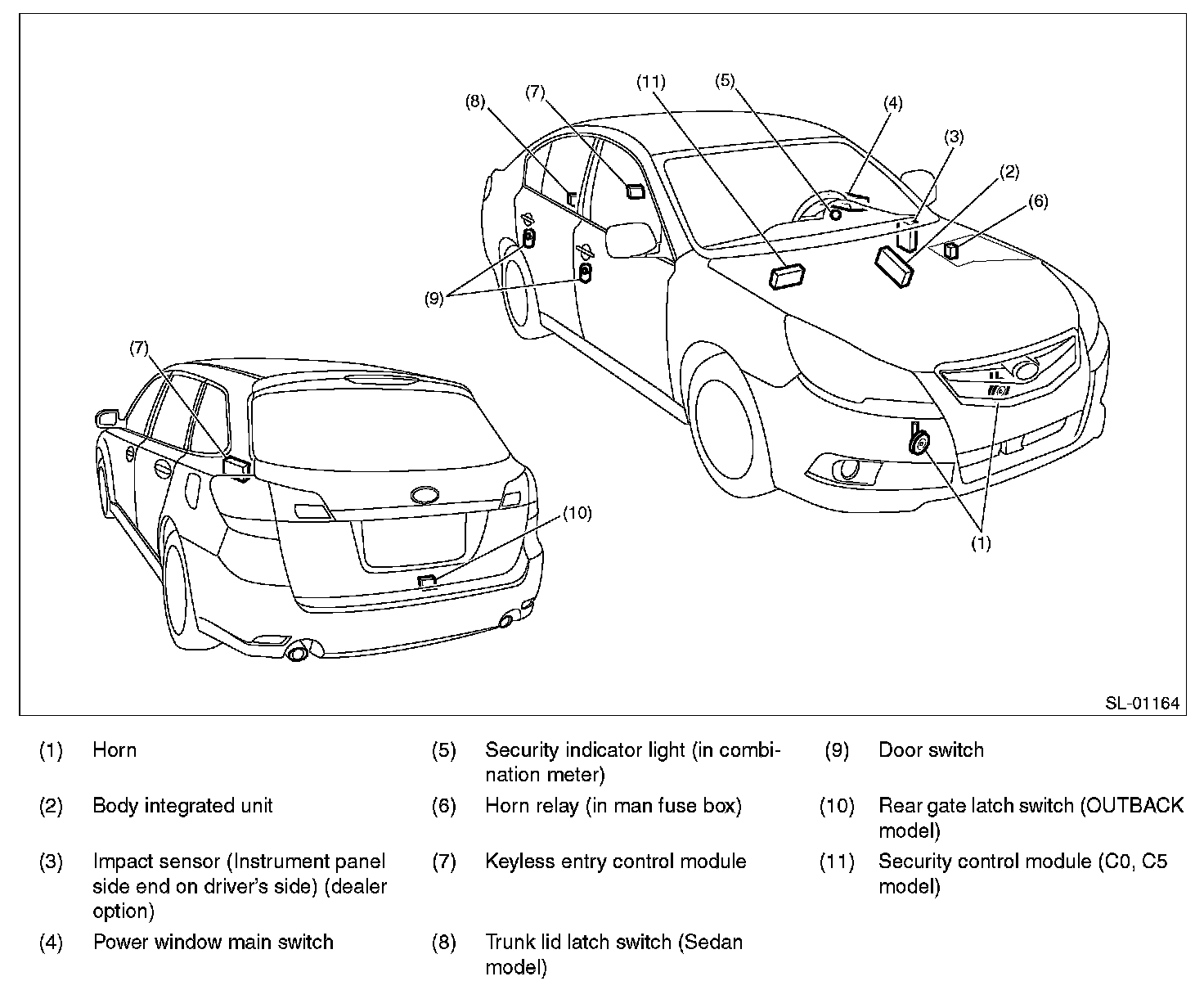 (8)
(7)
(11)
(5)
(4)
(3)
(2)
(6)
(9)
(7)
(10)
(1)
SL-01164

(1) Horn

(2) Body integrated unit

(3) Impact sensor (Instrument panel side end on driver's side) (dealer option)

(4) Power window main switch

(5) Security indicator light (in combination meter)

(6) Horn relay (in man fuse box)

(7) Keyless entry control module

(8) Trunk lid latch switch (Sedan model)

(9) Door switch

(10) Rear gate latch switch (OUTBACK model)

(11) Security control module (C0, C5 model)