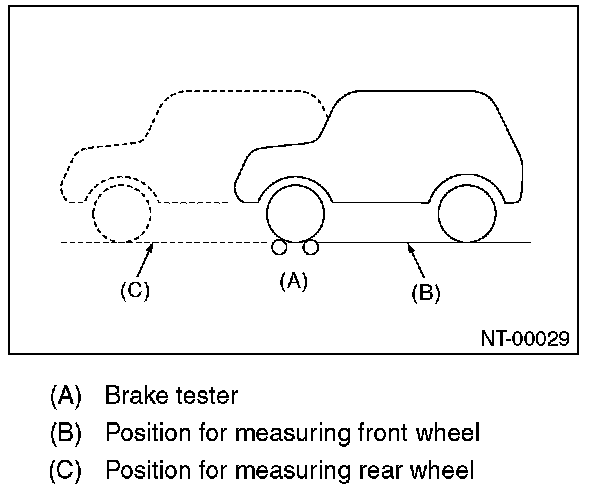 (C)
(A)
(B)
NT-00029

(A) Brake tester
(B) Position for measuring front wheel
(C) Position for measuring rear wheel