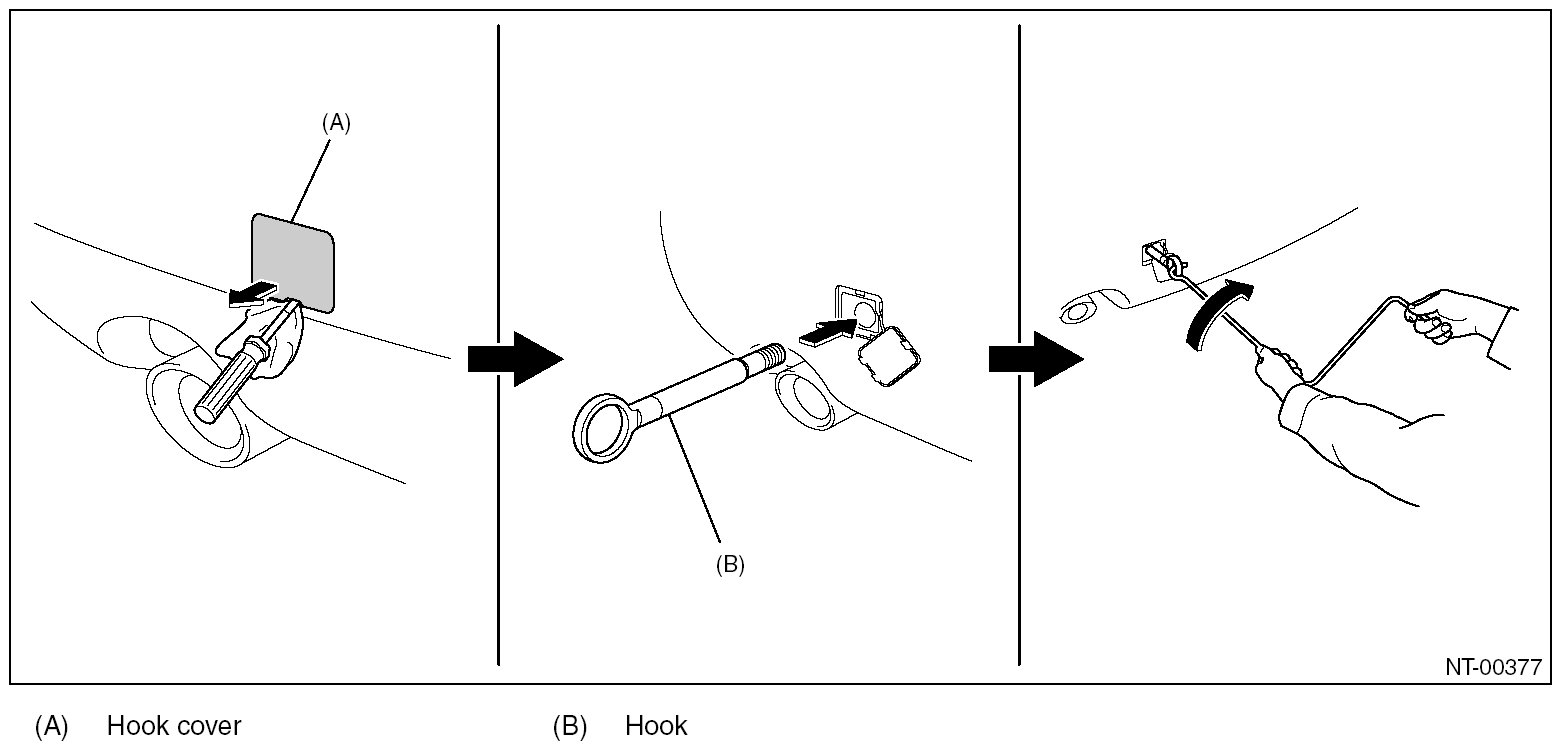 (A)

(B)

NT-00377

(A) Hook cover

(B) Hook