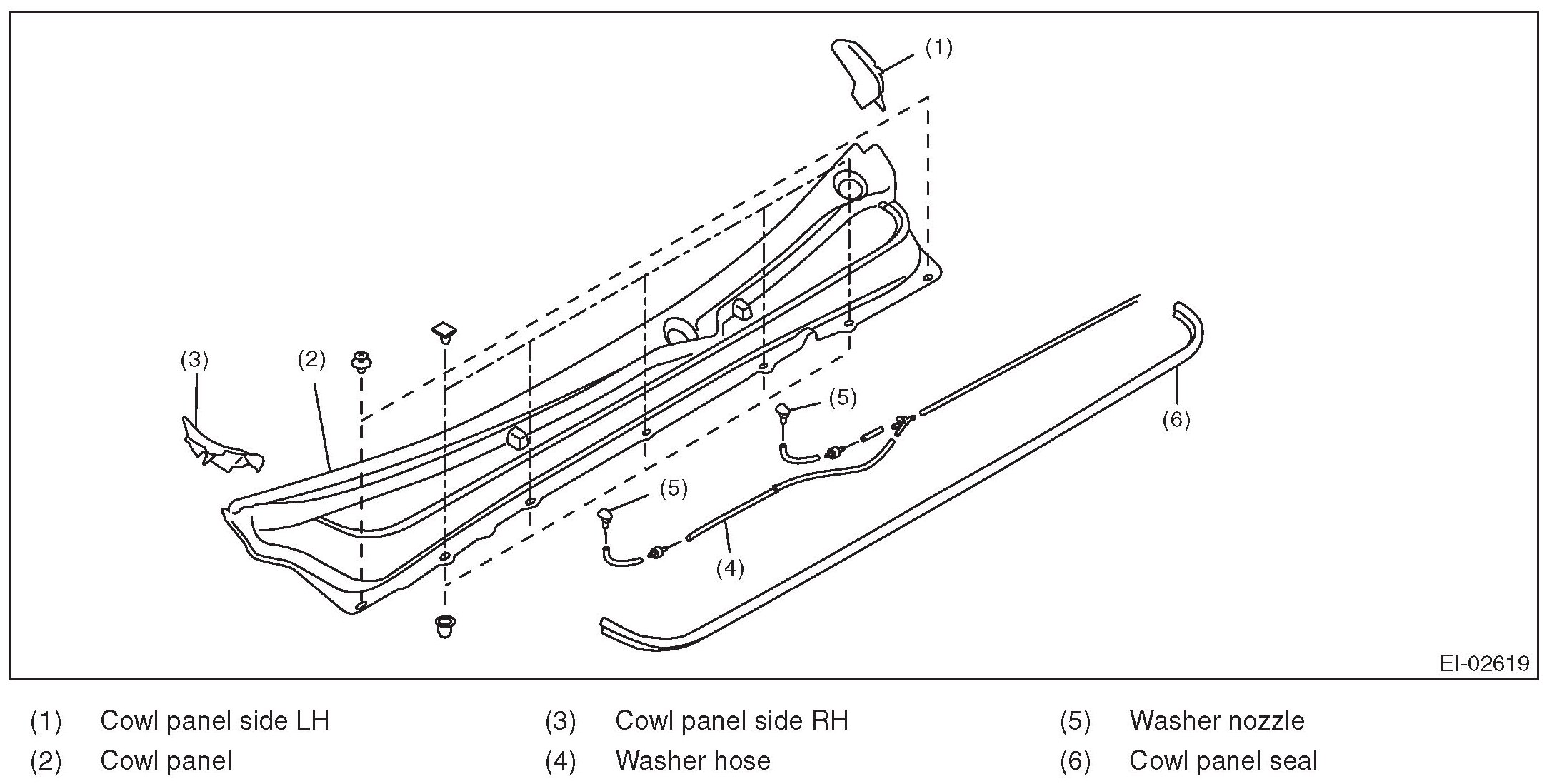 (1)

(3)

(2)

(5)

(6)

(5)

(4)

EI-02619

(1) Cowl panel side LH
(2) Cowl panel

(3) Cowl panel side RH
(4) Washer hose

(5) Washer nozzle
(6) Cowl panel seal