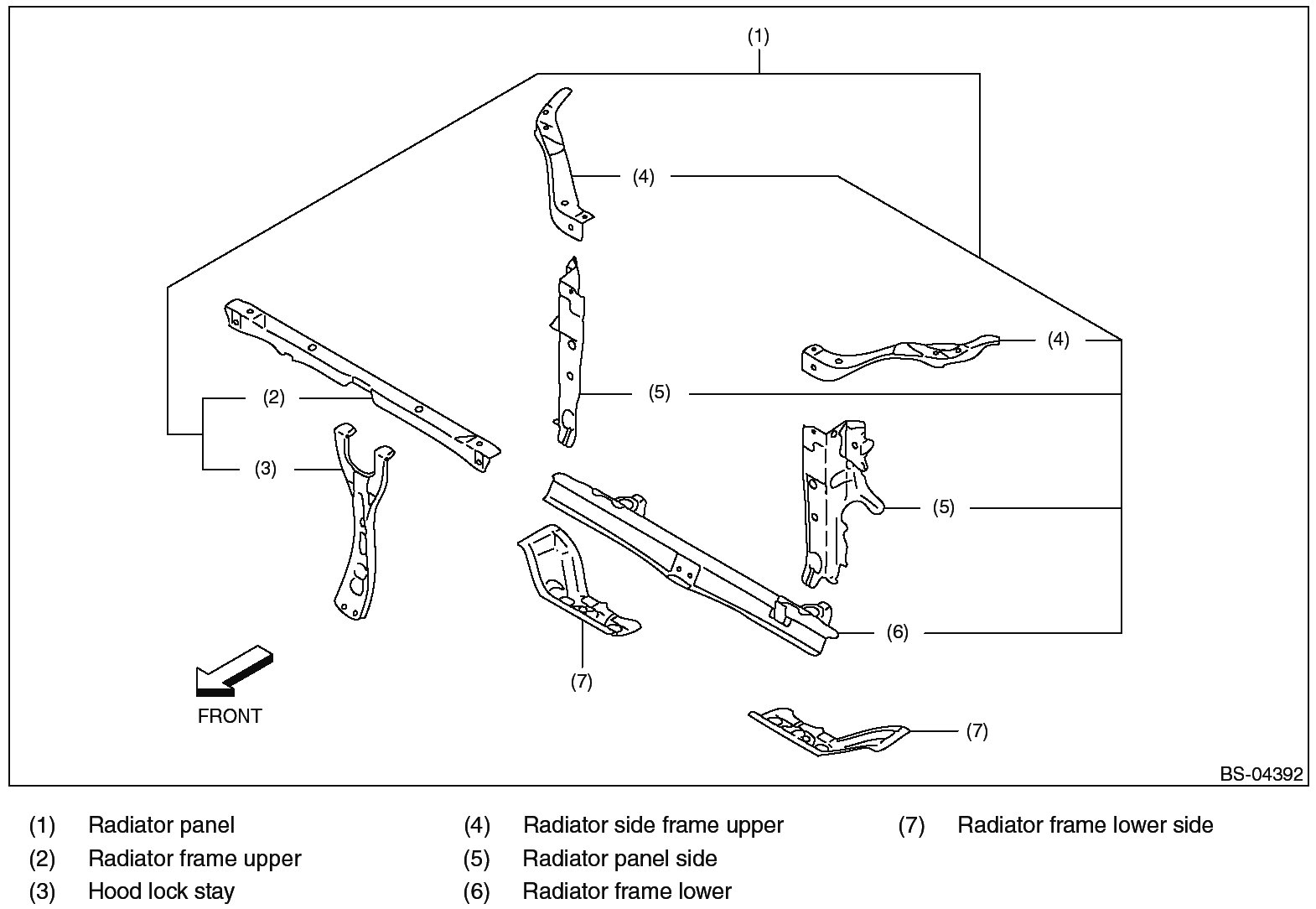 (1)

(4)

(4)

(2)

(5)

(3)

(5)

(6)

(7)

FRONT

(7)

BS-04392

(1) Radiator panel
(2) Radiator frame upper
(3) Hood lock stay

(4) Radiator side frame upper
(5) Radiator panel side
(6) Radiator frame lower

(7) Radiator frame lower side