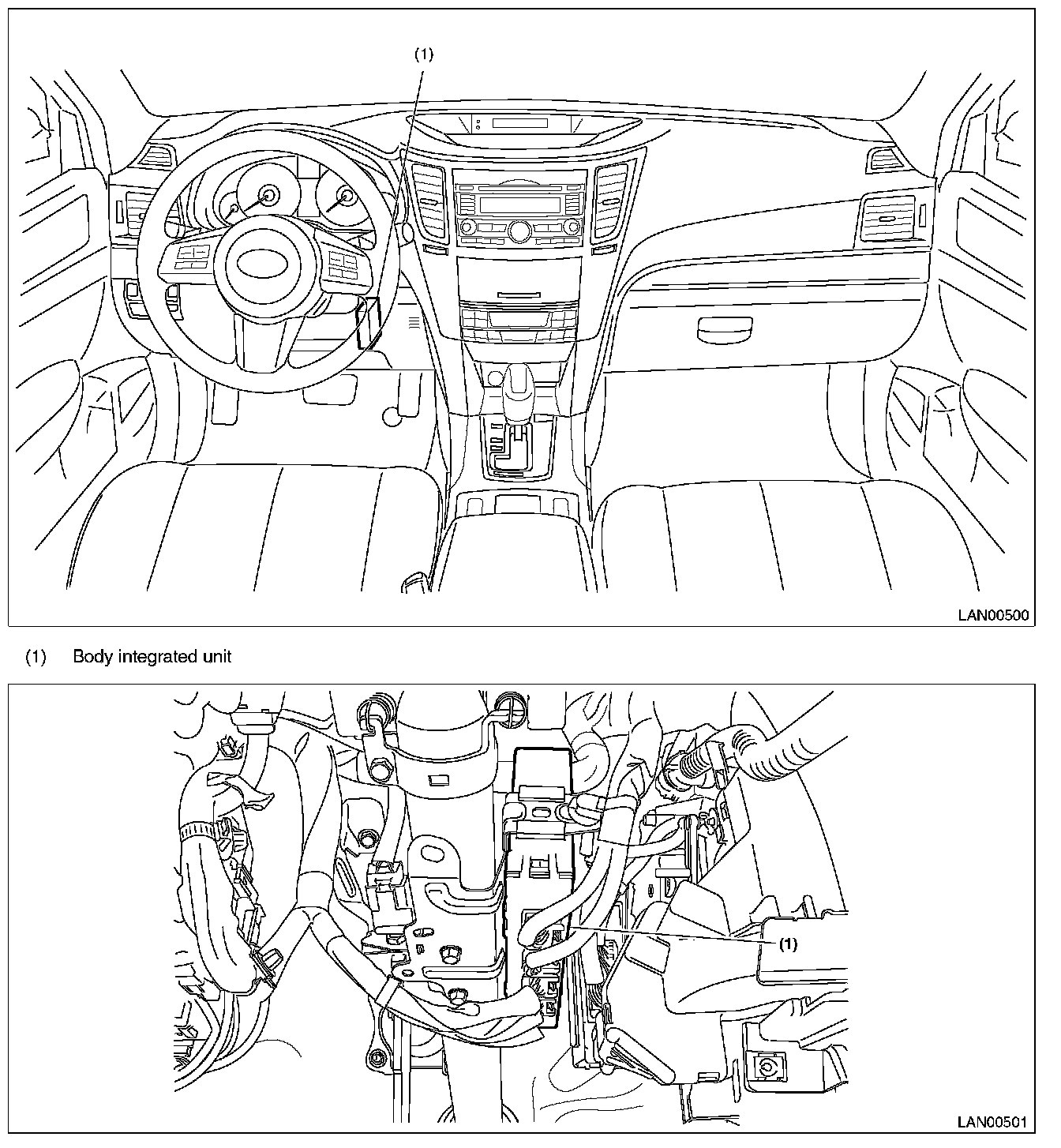 (1)

LAN00500

(1) Body integrated unit

(1)

LAN00501