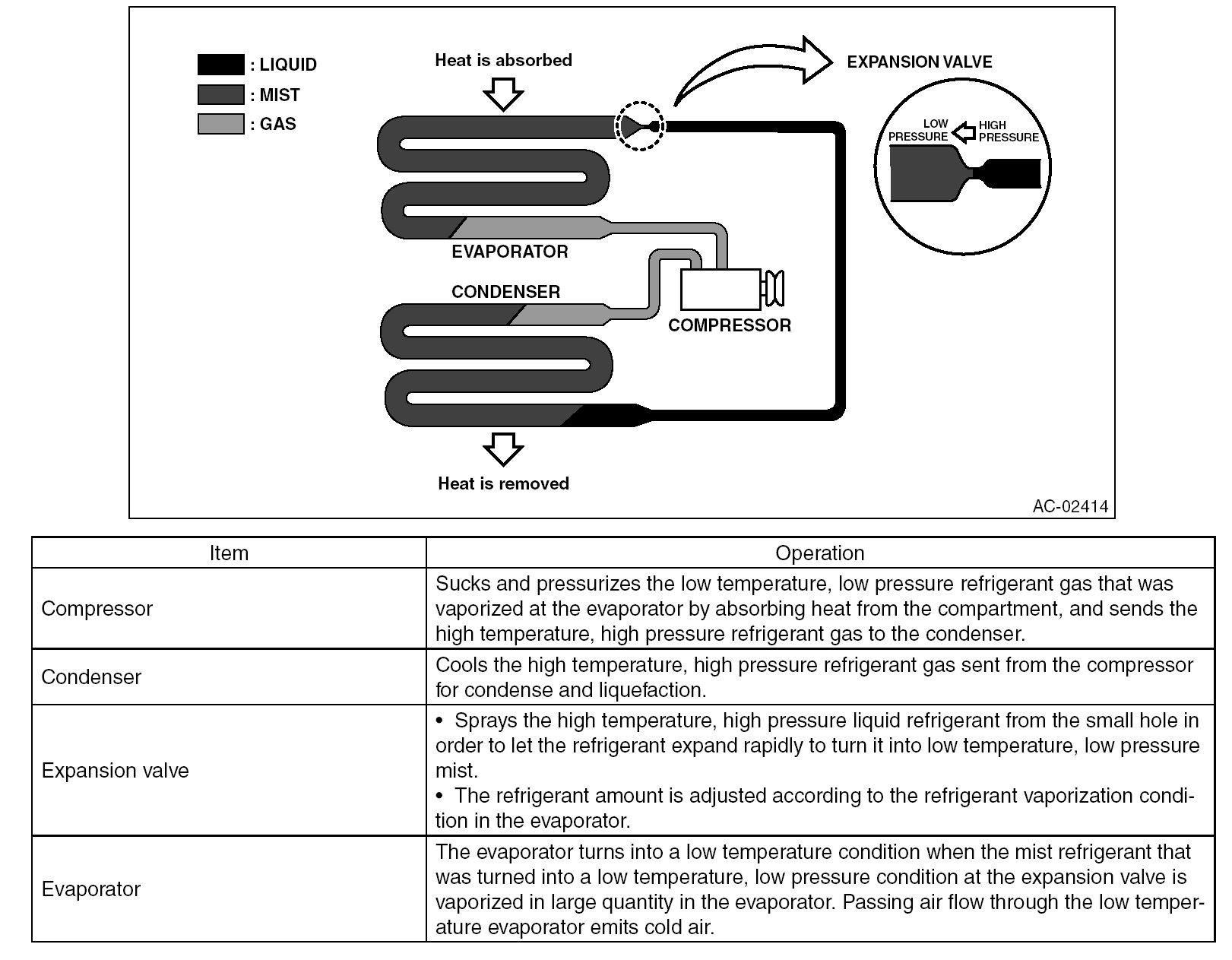 : LIQUID
: MIST
: GAS

Heat is absorbed

EXPANSION VALVE

LOW PRESSURE

HIGH PRESSURE

EVAPORATOR

CONDENSER

COMPRESSOR

Heat is removed

AC-02414

| Item | Operation |
|---|---|
| Compressor | Sucks and pressurizes the low temperature, low pressure refrigerant gas that was vaporized at the evaporator by absorbing heat from the compartment, and sends the high temperature, high pressure refrigerant gas to the condenser. |
| Condenser | Cools the high temperature, high pressure refrigerant gas sent from the compressor for condense and liquefaction. |
| Expansion valve | • Sprays the high temperature, high pressure liquid refrigerant from the small hole in order to let the refrigerant expand rapidly to turn it into low temperature, low pressure mist. • The refrigerant amount is adjusted according to the refrigerant vaporization condition in the evaporator. |
| Evaporator | The evaporator turns into a low temperature condition when the mist refrigerant that was turned into a low temperature, low pressure condition at the expansion valve is vaporized in large quantity in the evaporator. Passing air flow through the low temperature evaporator emits cold air. |