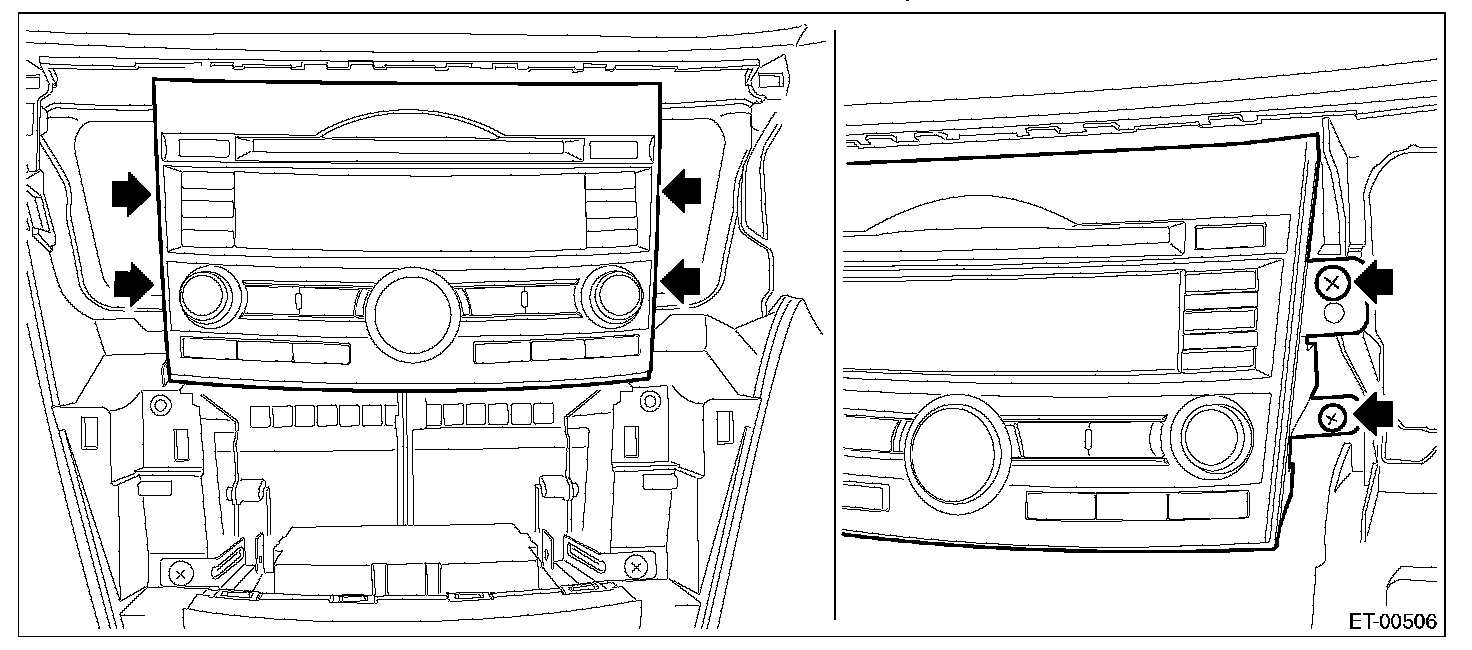 ET-00506