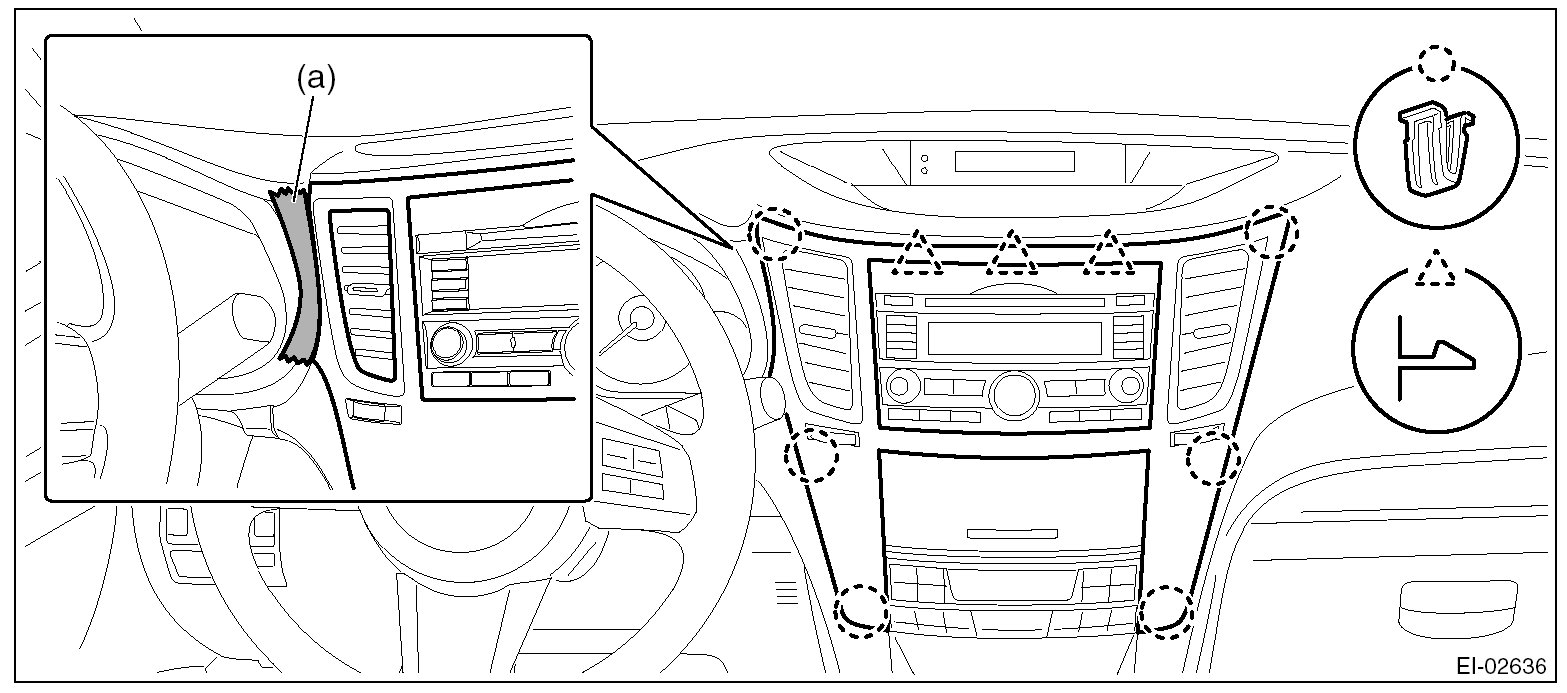 (a)

EI-02636