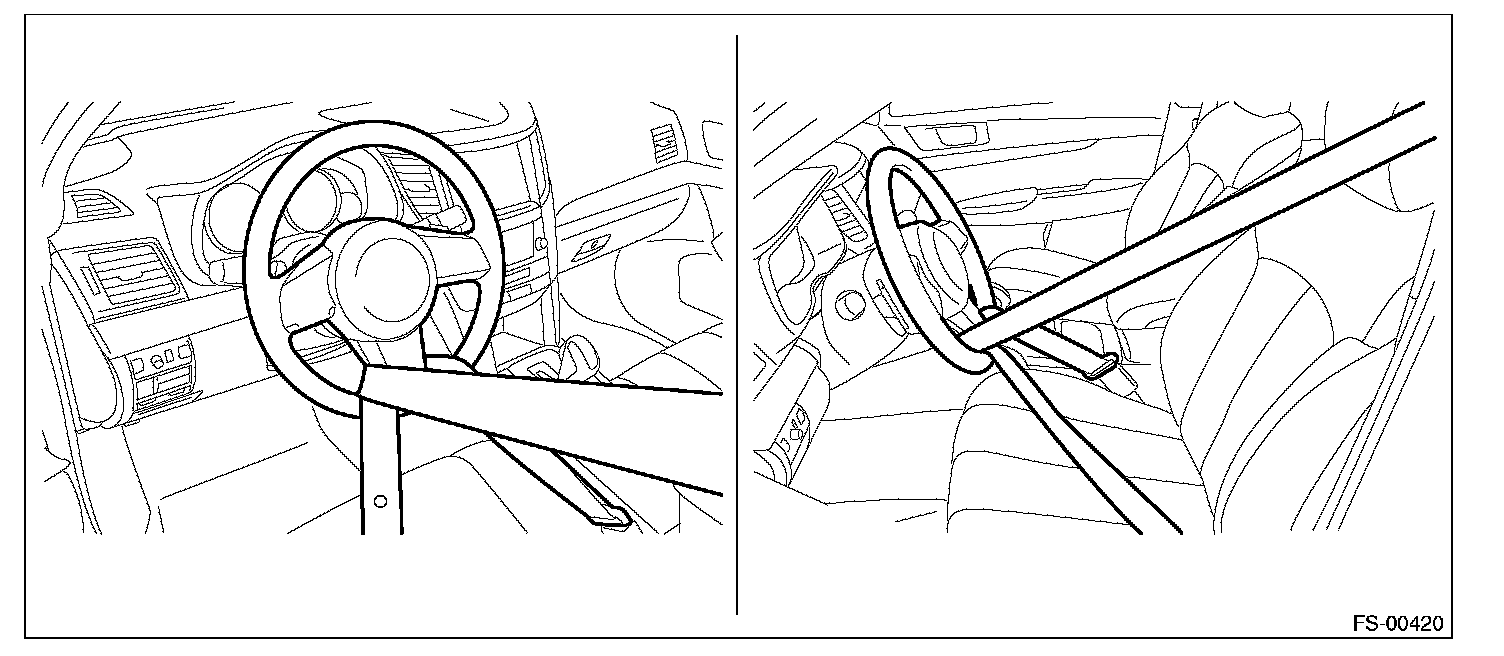 FS-00420