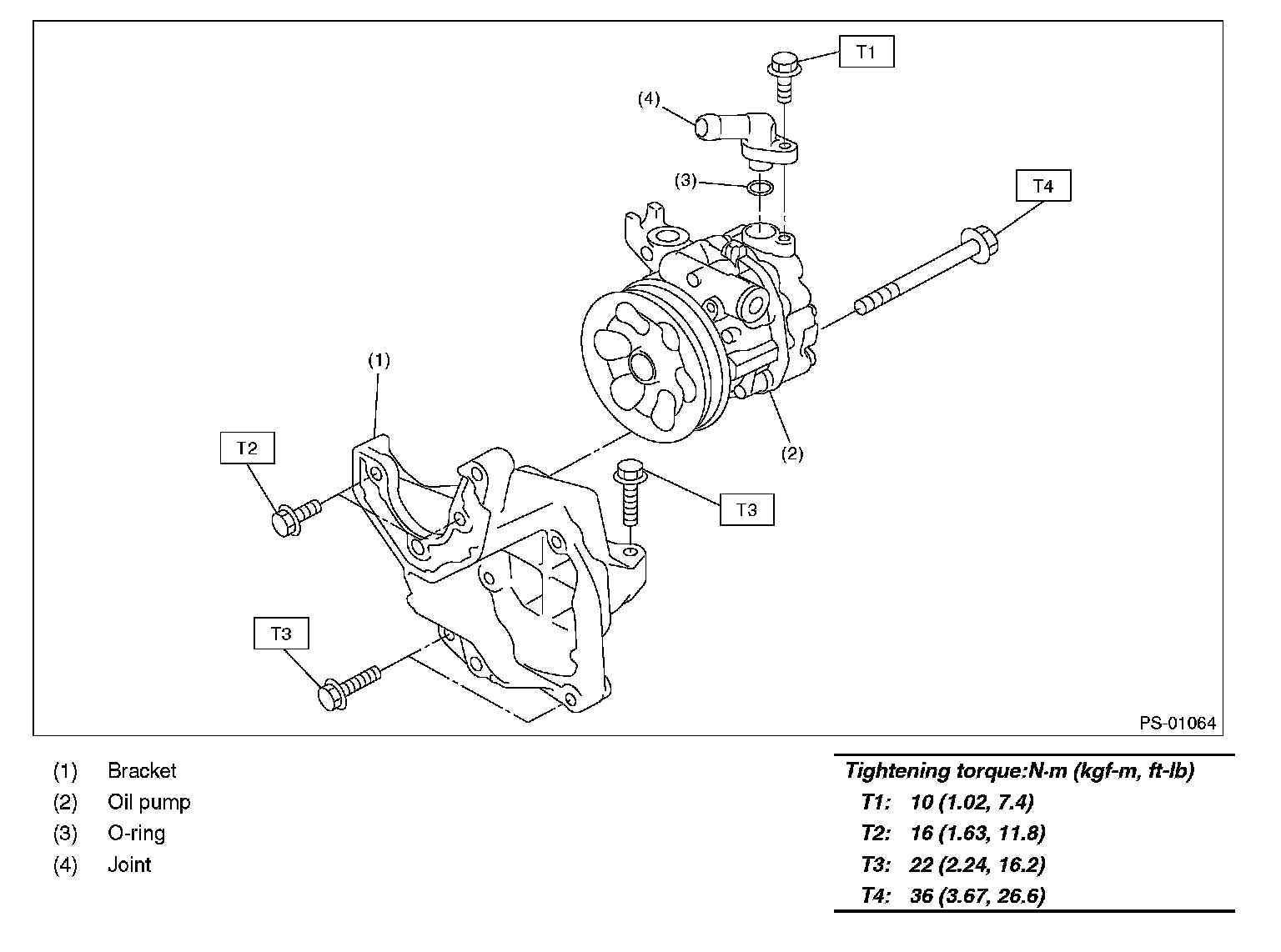 T1

(4)

(3)

T4

(1)

T2

(2)

T3

T3

PS-01064

(1) Bracket
(2) Oil pump
(3) O-ring
(4) Joint

Tightening torque:N·m (kgf-m, ft-lb)
T1: 10 (1.02, 7.4)
T2: 16 (1.63, 11.8)
T3: 22 (2.24, 16.2)
T4: 36 (3.67, 26.6)