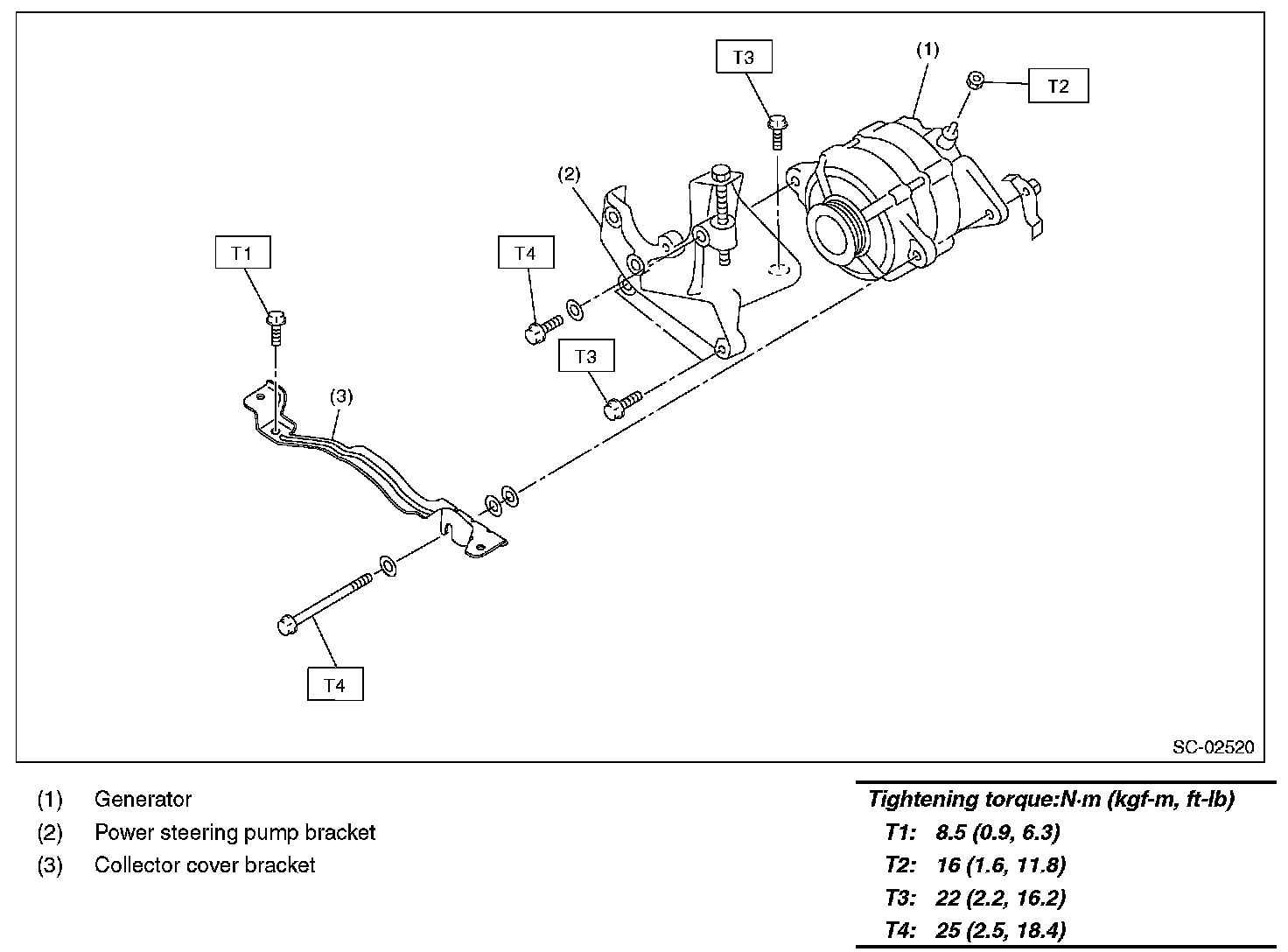 T3
(1)
T2
(2)
T1
T4
T3
(3)
T4
SC-02520

(1) Generator
(2) Power steering pump bracket
(3) Collector cover bracket

Tightening torque:N·m (kgf-m, ft-lb)
T1: 8.5 (0.9, 6.3)
T2: 16 (1.6, 11.8)
T3: 22 (2.2, 16.2)
T4: 25 (2.5, 18.4)