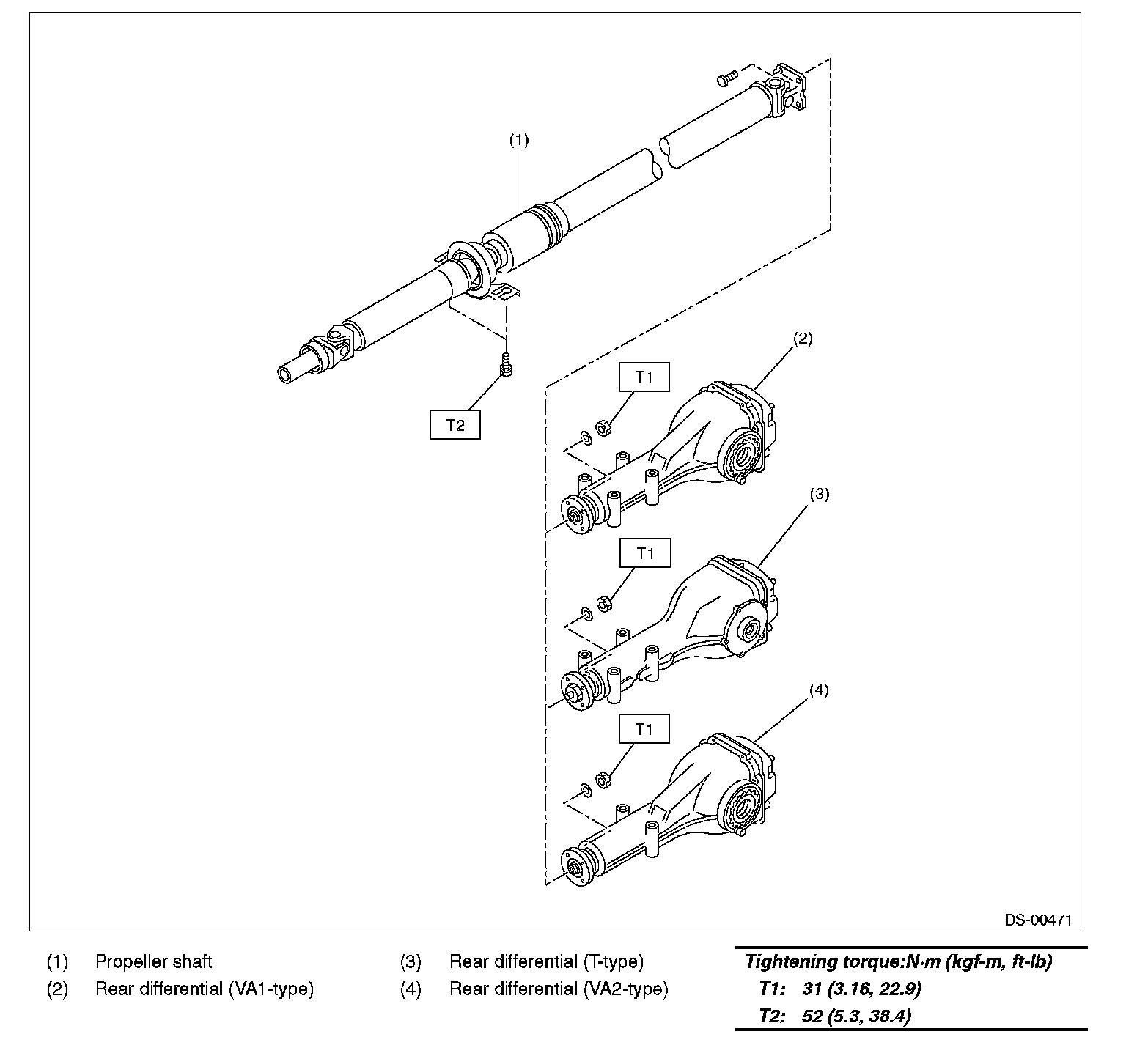 (1)

(2)

T1

T2

(3)

T1

(4)

T1

DS-00471

(1) Propeller shaft
(2) Rear differential (VA1-type)

(3) Rear differential (T-type)
(4) Rear differential (VA2-type)

Tightening torque:N·m (kgf-m, ft-lb)
T1: 31 (3.16, 22.9)
T2: 52 (5.3, 38.4)