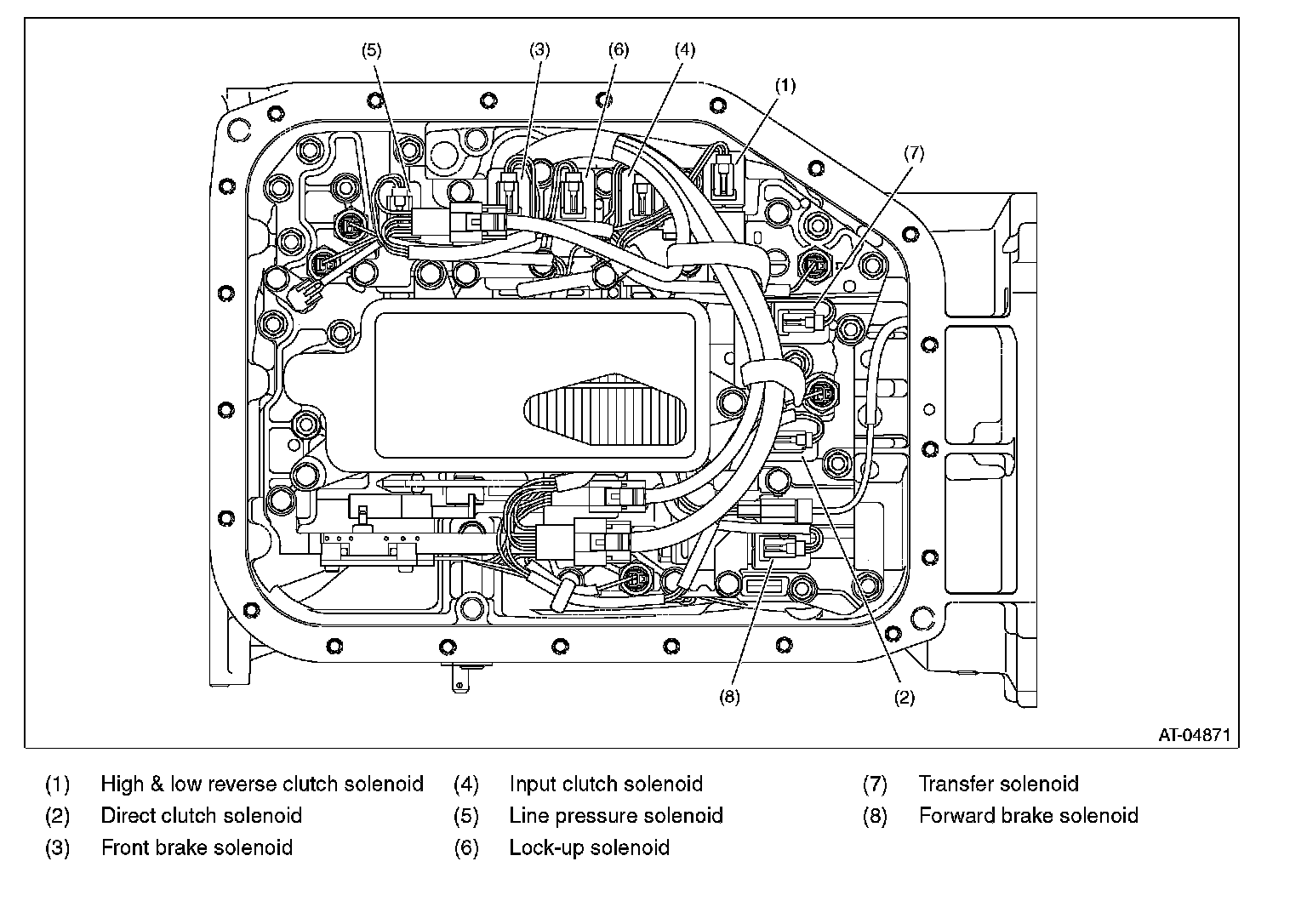 (5) (3) (6) (4)

(1)

(7)

(8) (2)

AT-04871

(1) High & low reverse clutch solenoid
(2) Direct clutch solenoid
(3) Front brake solenoid

(4) Input clutch solenoid
(5) Line pressure solenoid
(6) Lock-up solenoid

(7) Transfer solenoid
(8) Forward brake solenoid