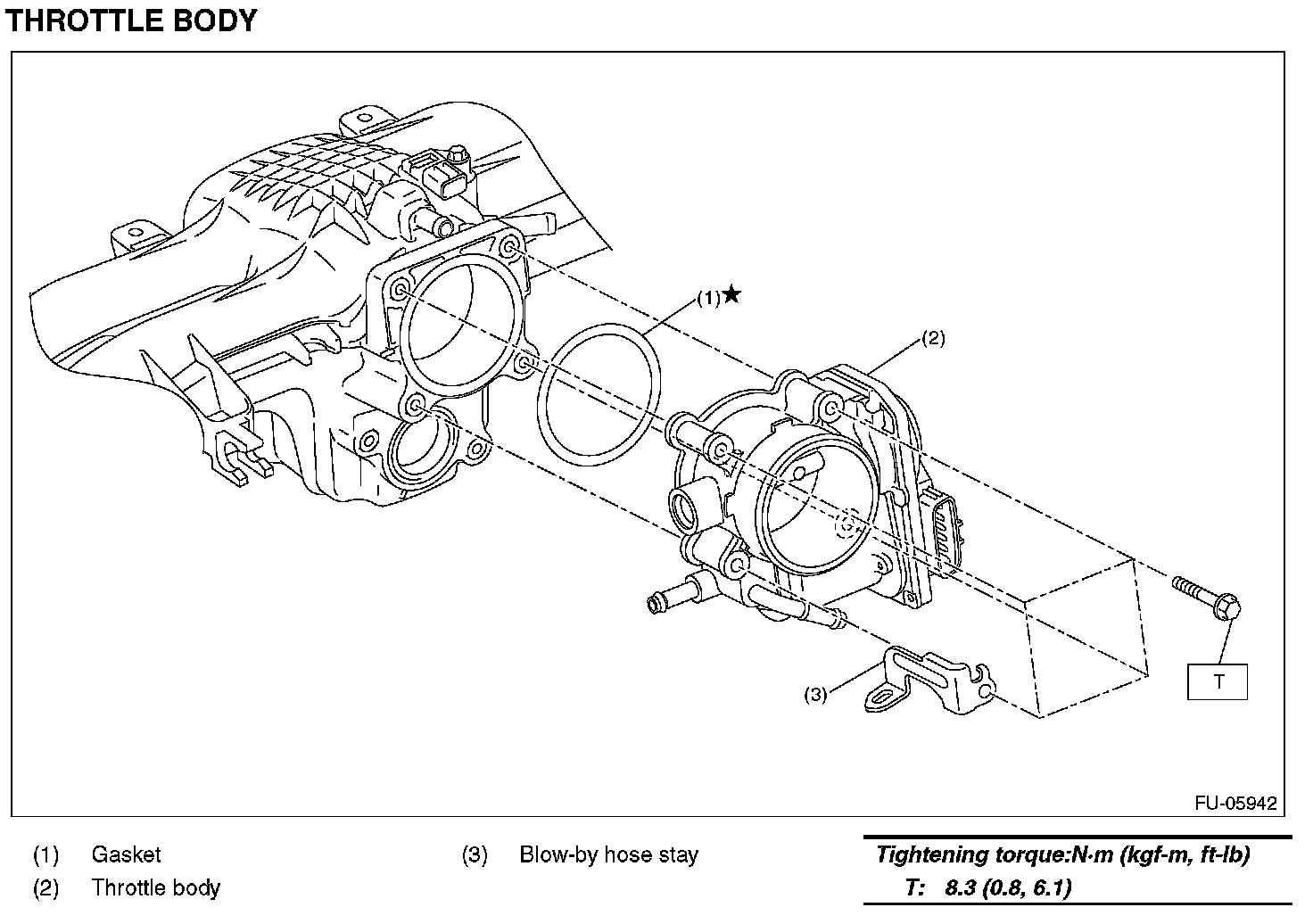 THROTTLE BODY

(1)★

(2)

(3)

T

FU-05942

(1) Gasket
(2) Throttle body

(3) Blow-by hose stay

Tightening torque:N·m (kgf-m, ft-lb)
T: 8.3 (0.8, 6.1)