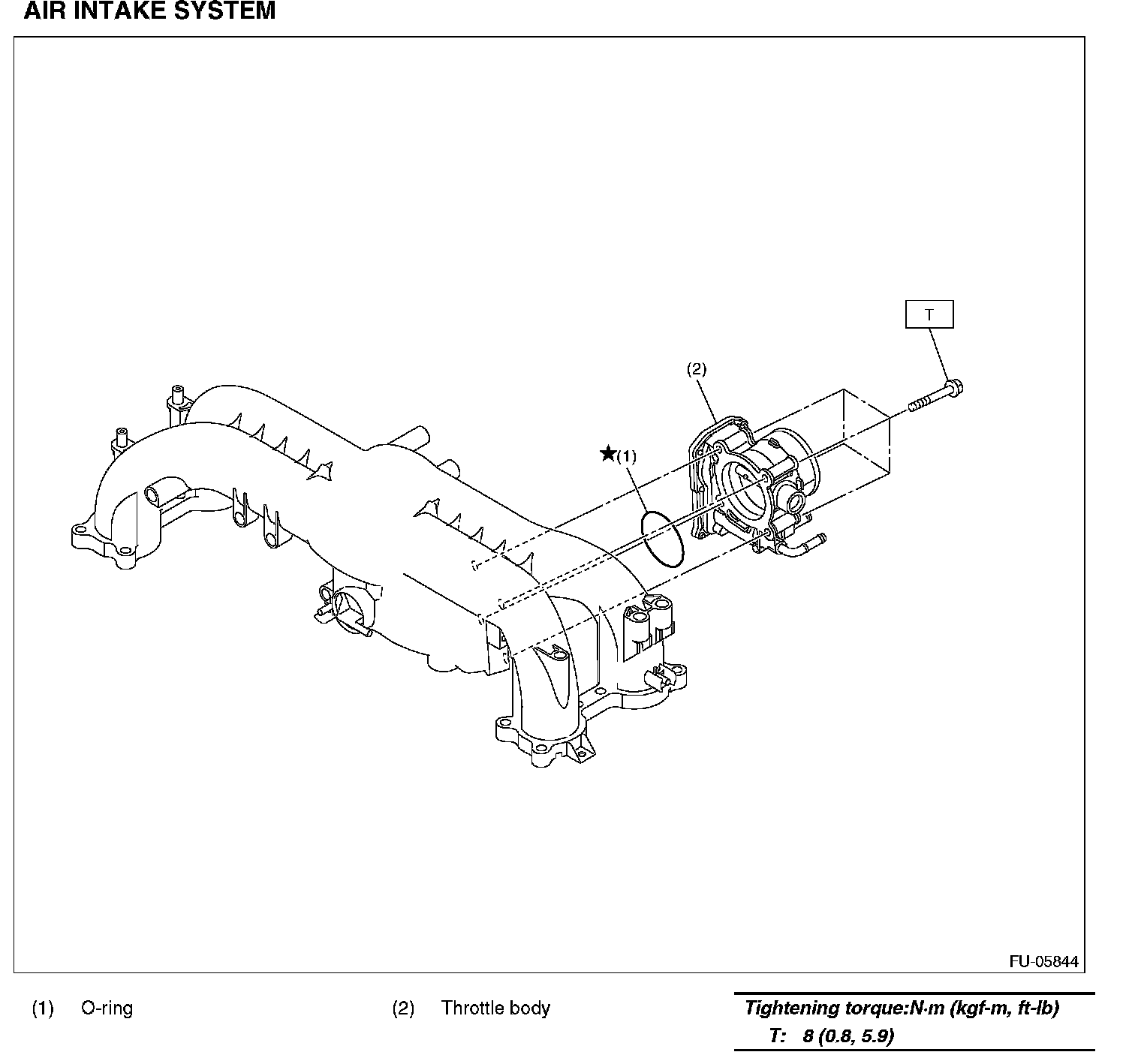 AIR INTAKE SYSTEM

T

(2)

★(1)

FU-05844

(1) O-ring

(2) Throttle body

Tightening torque:N·m (kgf-m, ft-lb)
T: 8 (0.8, 5.9)