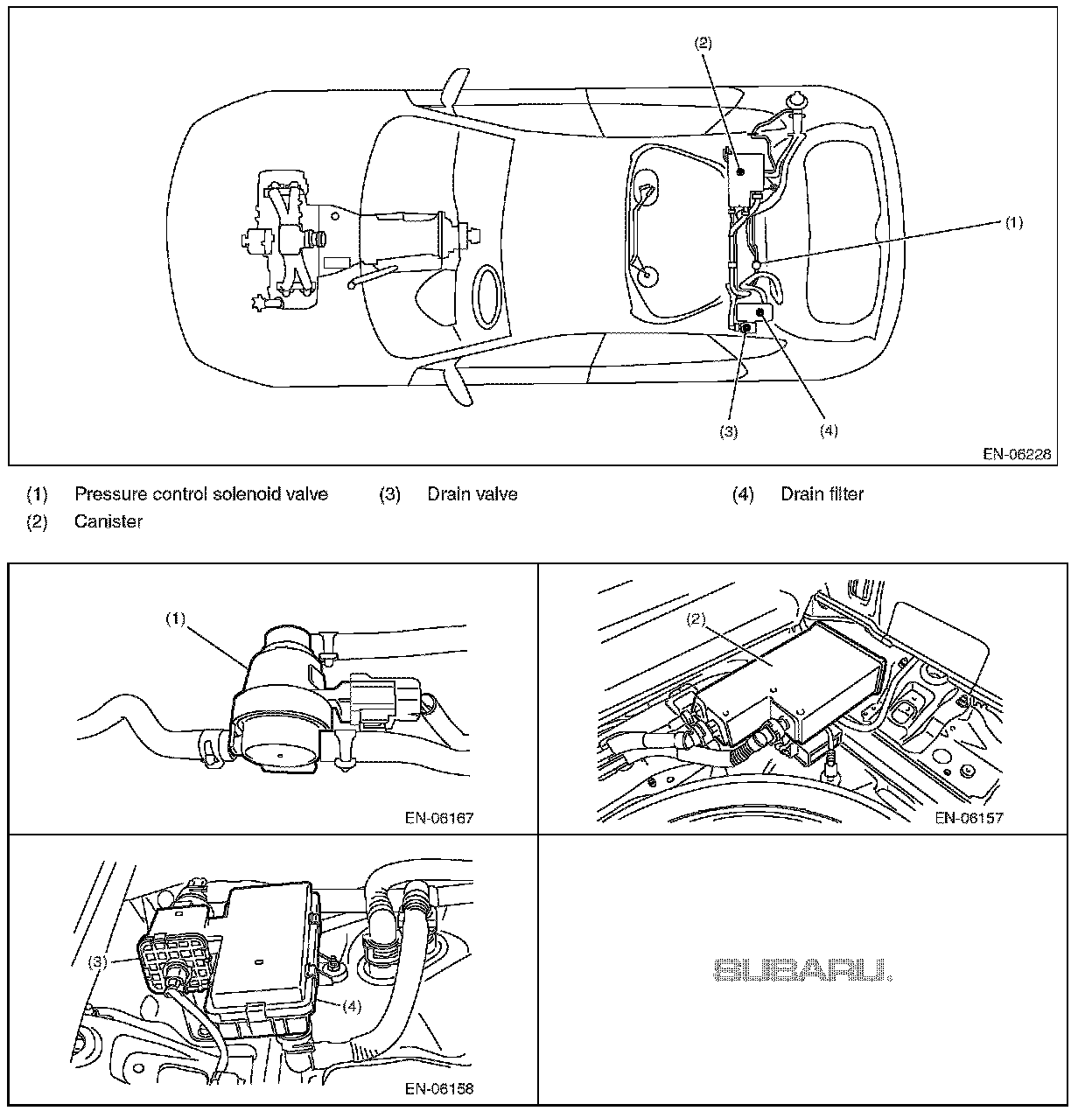 (2)

(1)

(3)

(4)

EN-06228

(1) Pressure control solenoid valve
(2) Canister
(3) Drain valve
(4) Drain filter

(1)

EN-06167

(2)

EN-06157

(3)

(4)

EN-06158

SUBARU.