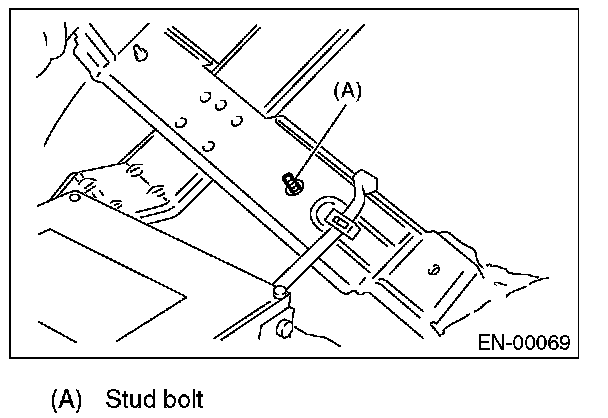 (A)

EN-00069

(A) Stud bolt