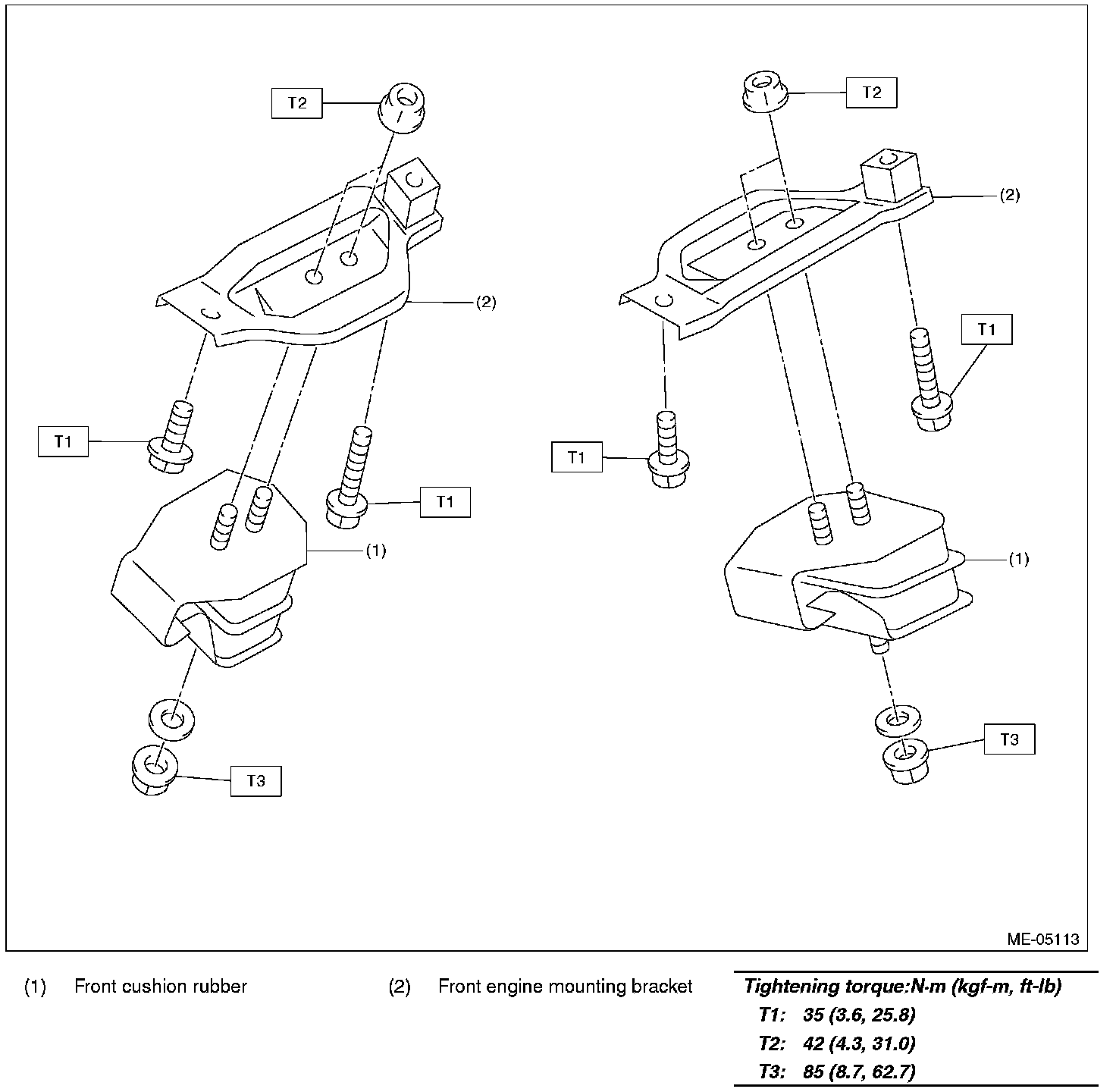 T2

(2)

T1

T1

(1)

T3

T2

(2)

T1

T1

(1)

T3

ME-05113

(1) Front cushion rubber

(2) Front engine mounting bracket

Tightening torque:N·m (kgf-m, ft-lb)
T1: 35 (3.6, 25.8)
T2: 42 (4.3, 31.0)
T3: 85 (8.7, 62.7)