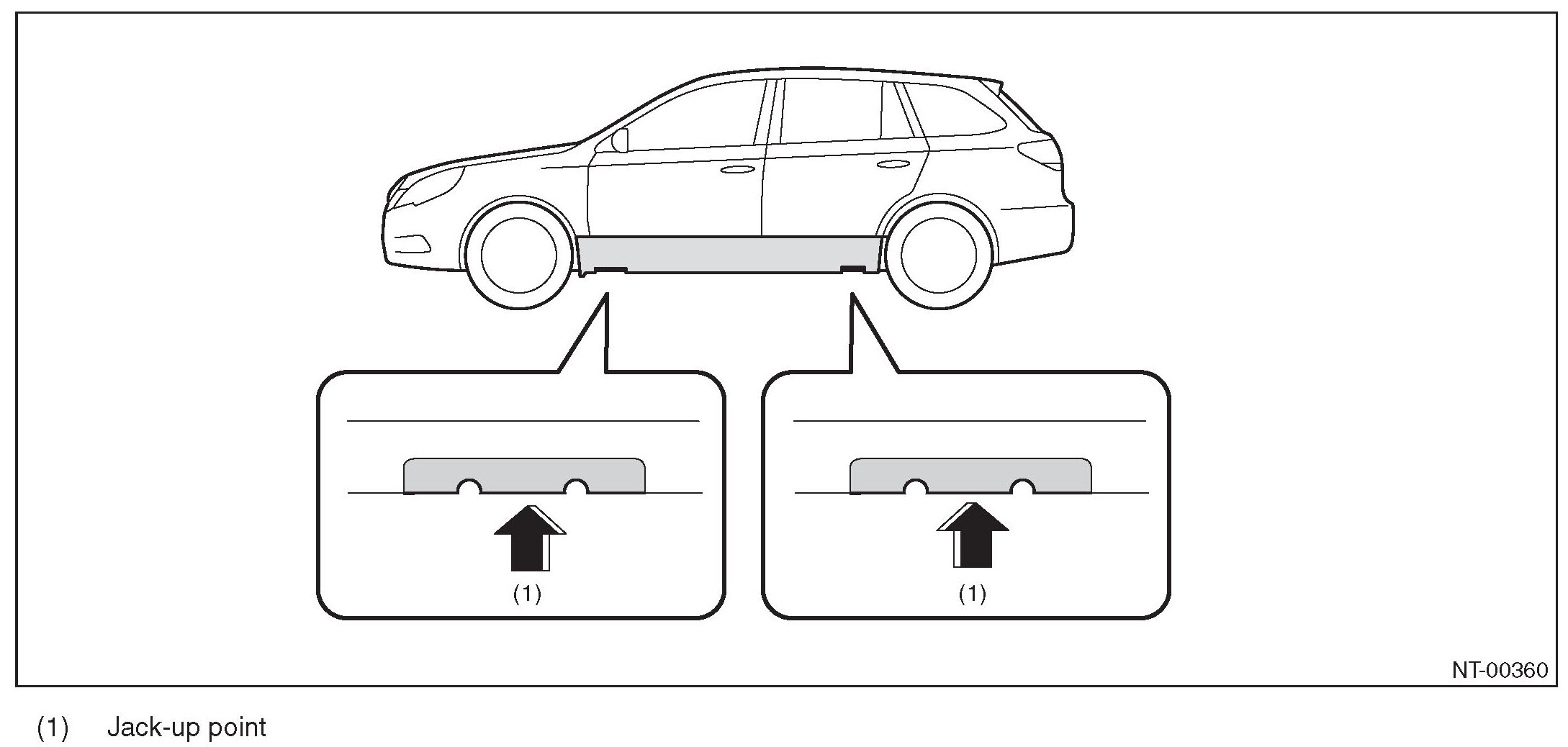 (1)

(1)

NT-00360

(1) Jack-up point