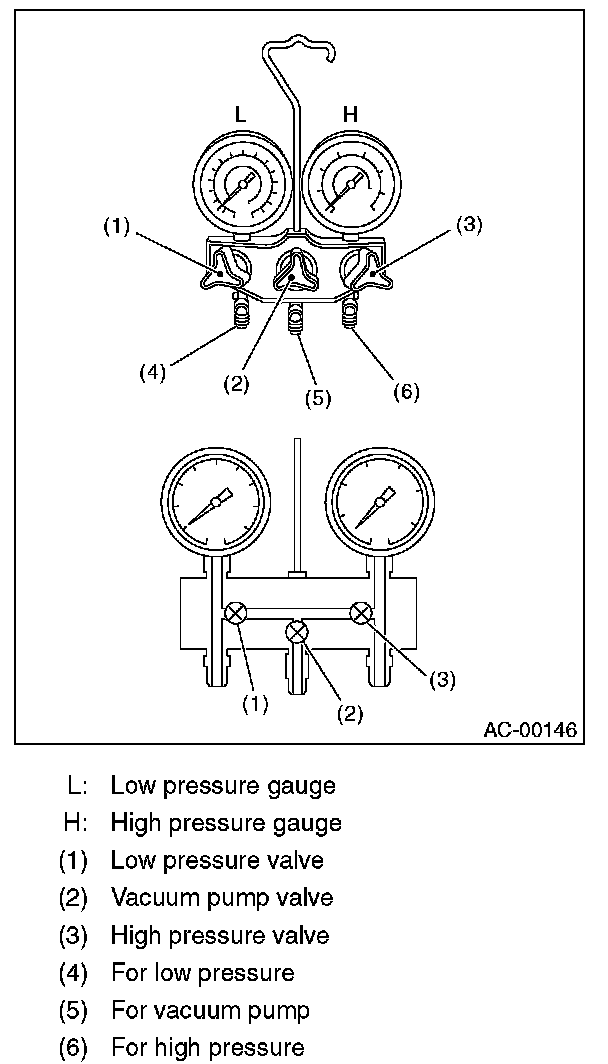 L H
(1) (3)
(4) (2) (5) (6)
(1) (2) (3)
AC-00146

L: Low pressure gauge
H: High pressure gauge
(1) Low pressure valve
(2) Vacuum pump valve
(3) High pressure valve
(4) For low pressure
(5) For vacuum pump
(6) For high pressure