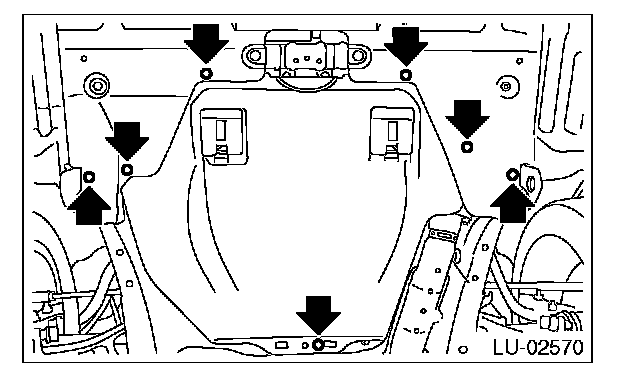 LU-02570