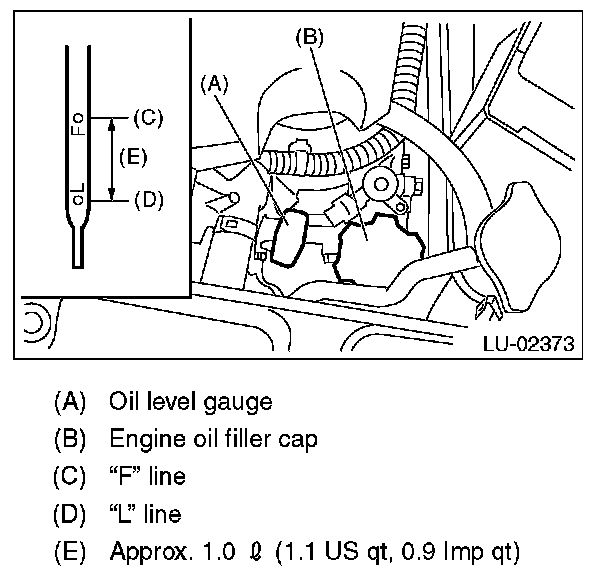 (B)
(A)
Fo
(C)
(E)
oL
(D)
LU-02373

(A) Oil level gauge
(B) Engine oil filler cap
(C) “F” line
(D) “L” line
(E) Approx. 1.0 ℓ (1.1 US qt, 0.9 Imp qt)