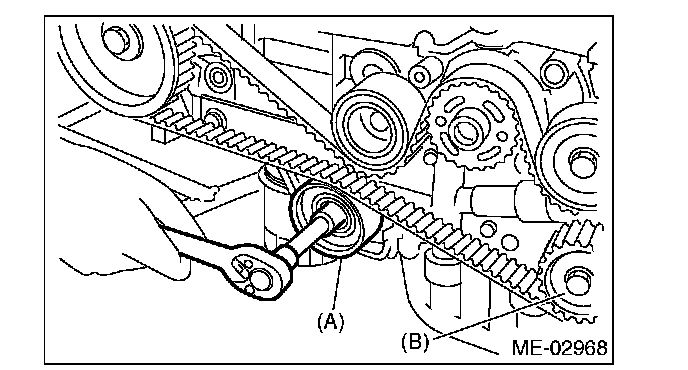 (A)
(B)
ME-02968