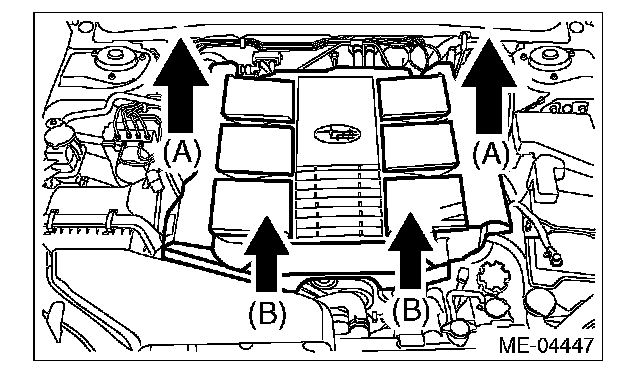 (A)
(A)
(B)
(B)
ME-04447