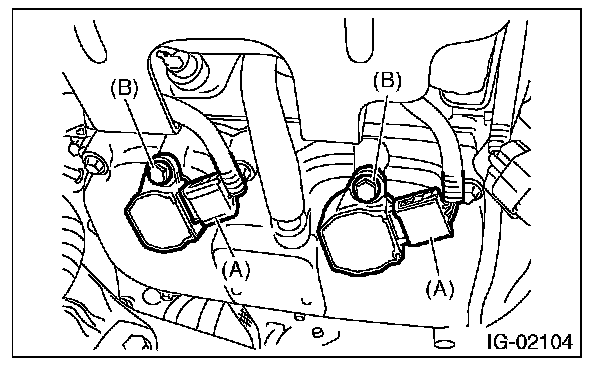 (B)
(B)
(A)
(A)
IG-02104