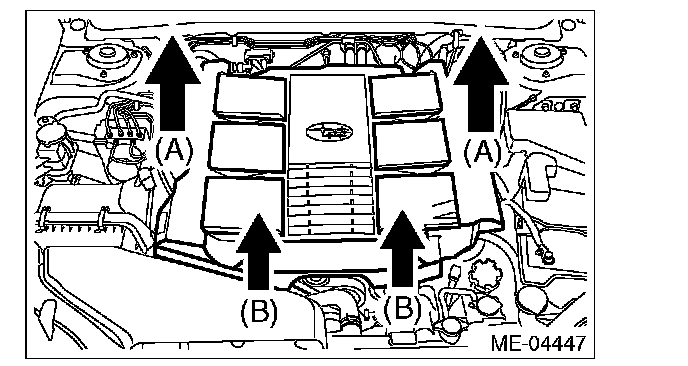 (A)
(A)
(B)
(B)
ME-04447