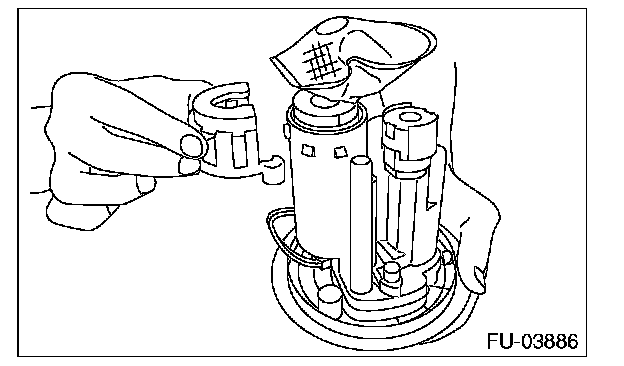 FU-03886