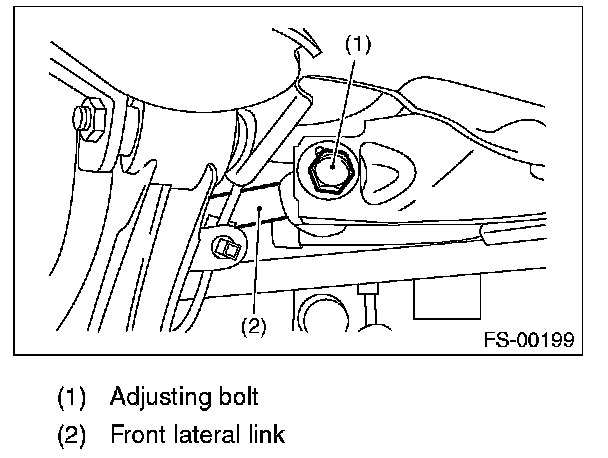 (1)

(2)

FS-00199

(1) Adjusting bolt

(2) Front lateral link