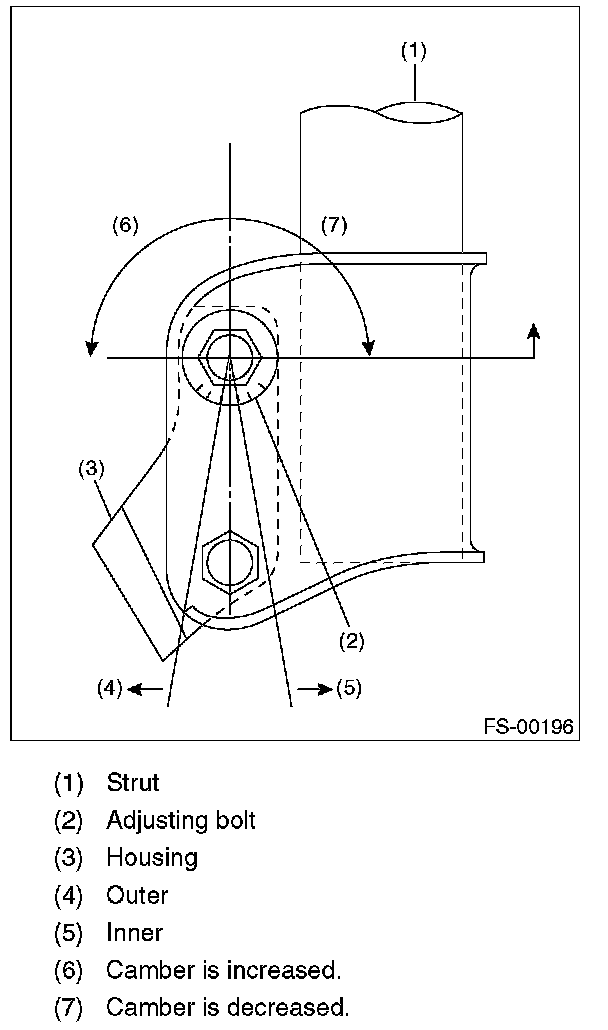 (1)

(6)

(7)

(3)

(2)

(4)

(5)

FS-00196

(1) Strut
(2) Adjusting bolt
(3) Housing
(4) Outer
(5) Inner
(6) Camber is increased.
(7) Camber is decreased.