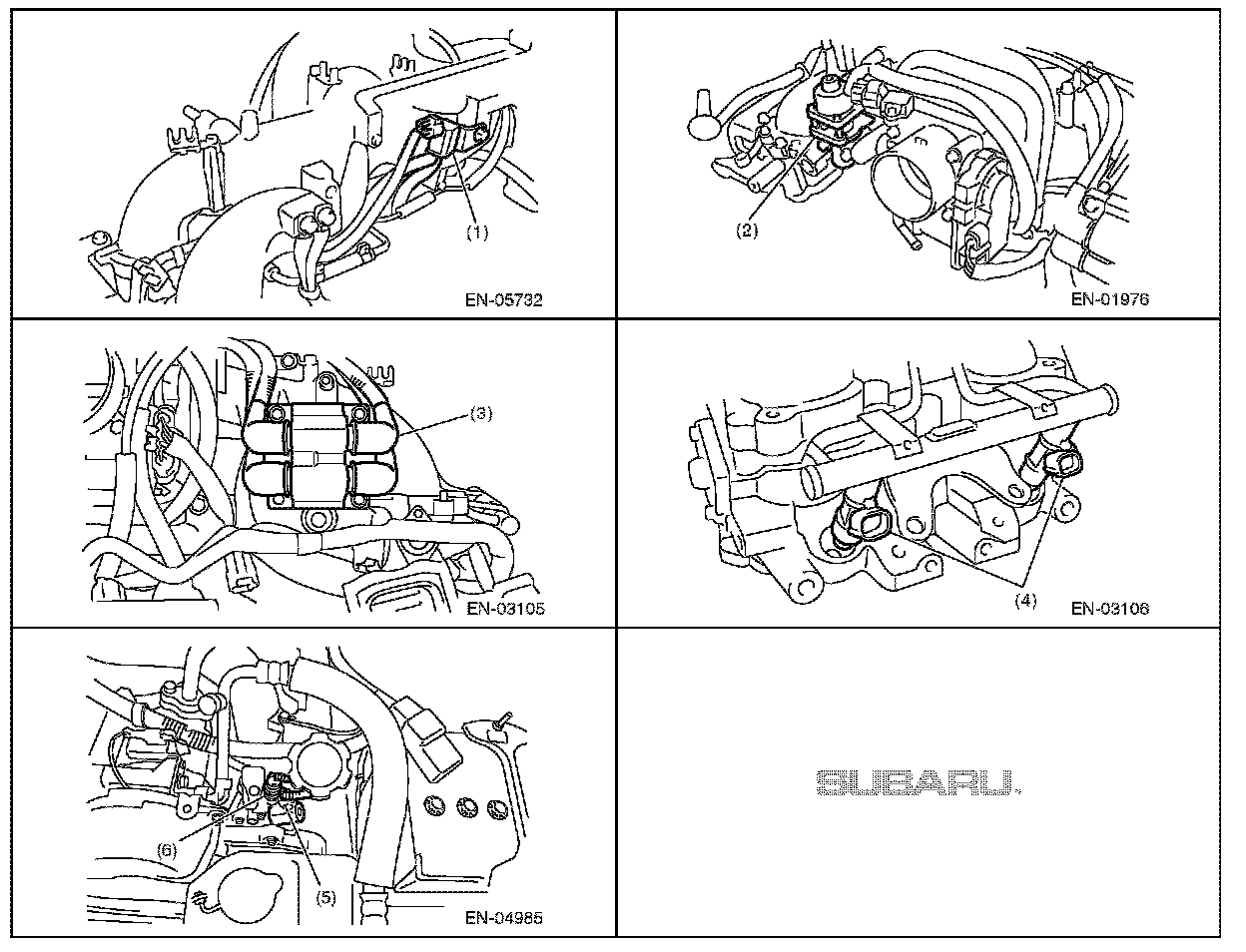 (1)

EN-05732

(2)

EN-01976

(3)

EN-03105

(4)

EN-03106

(6)

(5)

EN-04985

SUBARU.