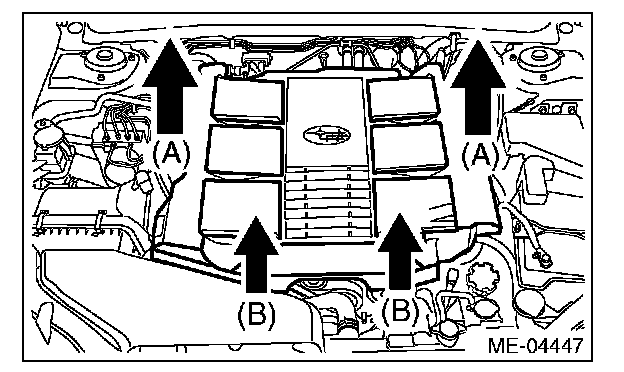 (A)
(A)
(B)
(B)
ME-04447