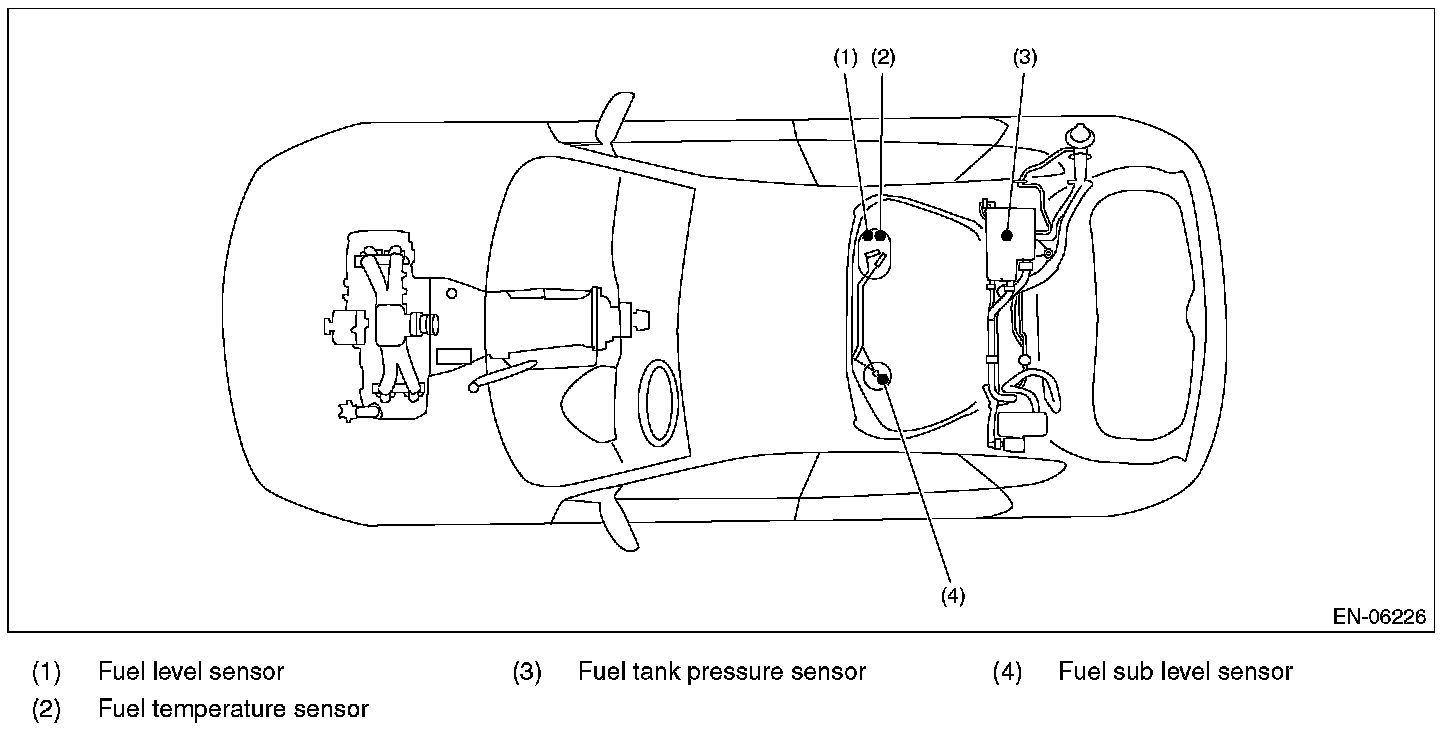 (1) (2) (3)

(4)

EN-06226

(1) Fuel level sensor
(2) Fuel temperature sensor

(3) Fuel tank pressure sensor

(4) Fuel sub level sensor