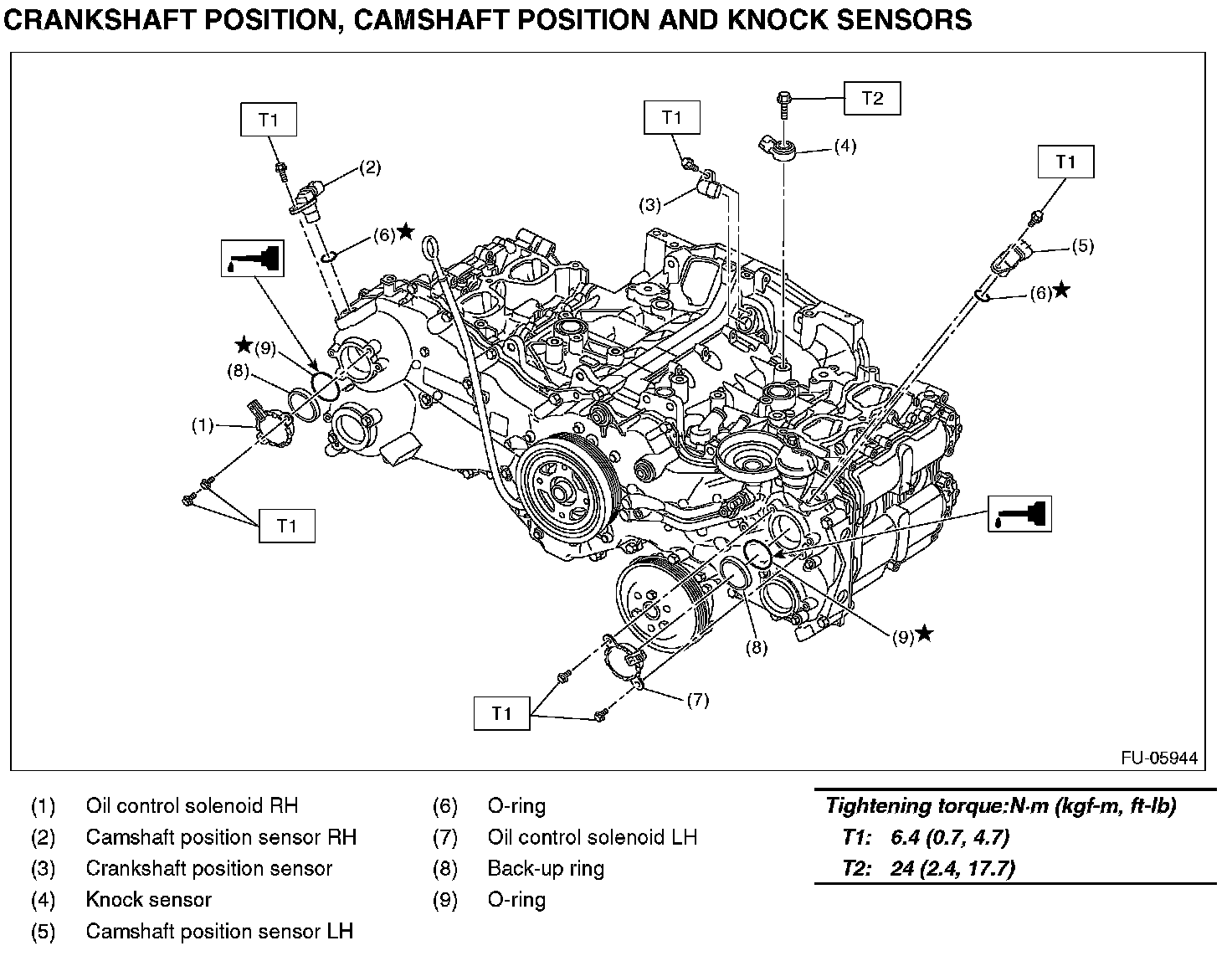 CRANKSHAFT POSITION, CAMSHAFT POSITION AND KNOCK SENSORS

T1
(2)
(6)★
★(9)
(8)
(1)
T1
T1
(3)
T2
(4)
T1
(5)
(6)★
(9)★
(8)
(7)
T1
FU-05944

(1) Oil control solenoid RH
(2) Camshaft position sensor RH
(3) Crankshaft position sensor
(4) Knock sensor
(5) Camshaft position sensor LH

(6) O-ring
(7) Oil control solenoid LH
(8) Back-up ring
(9) O-ring

Tightening torque:N·m (kgf-m, ft-lb)
T1: 6.4 (0.7, 4.7)
T2: 24 (2.4, 17.7)