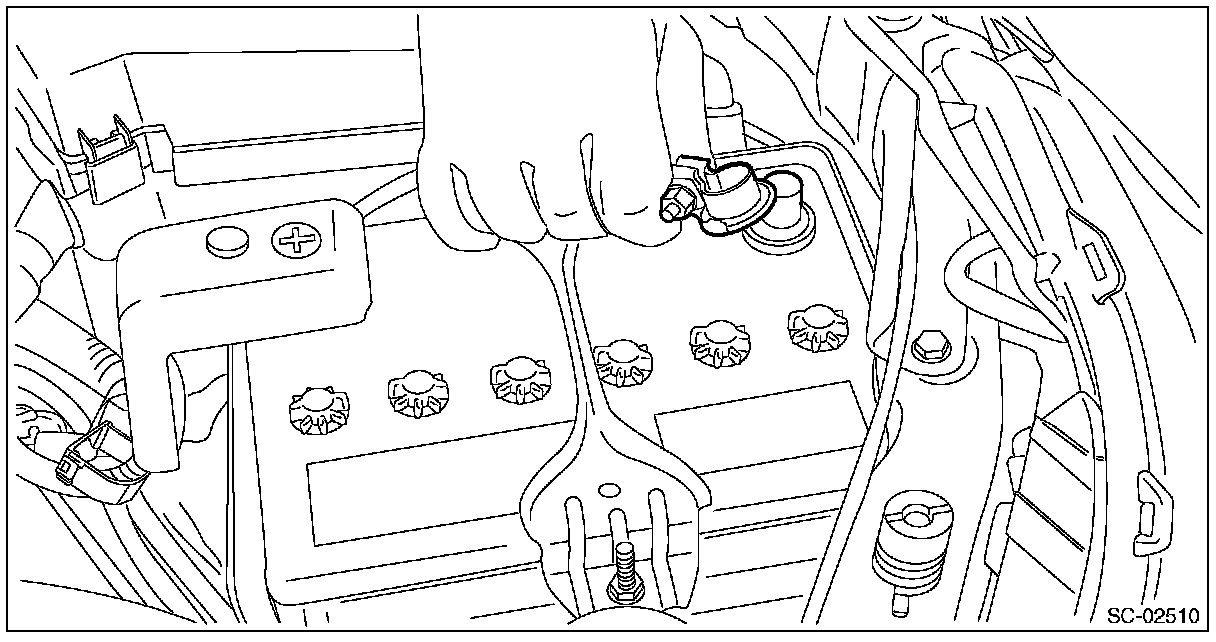 SC-02510